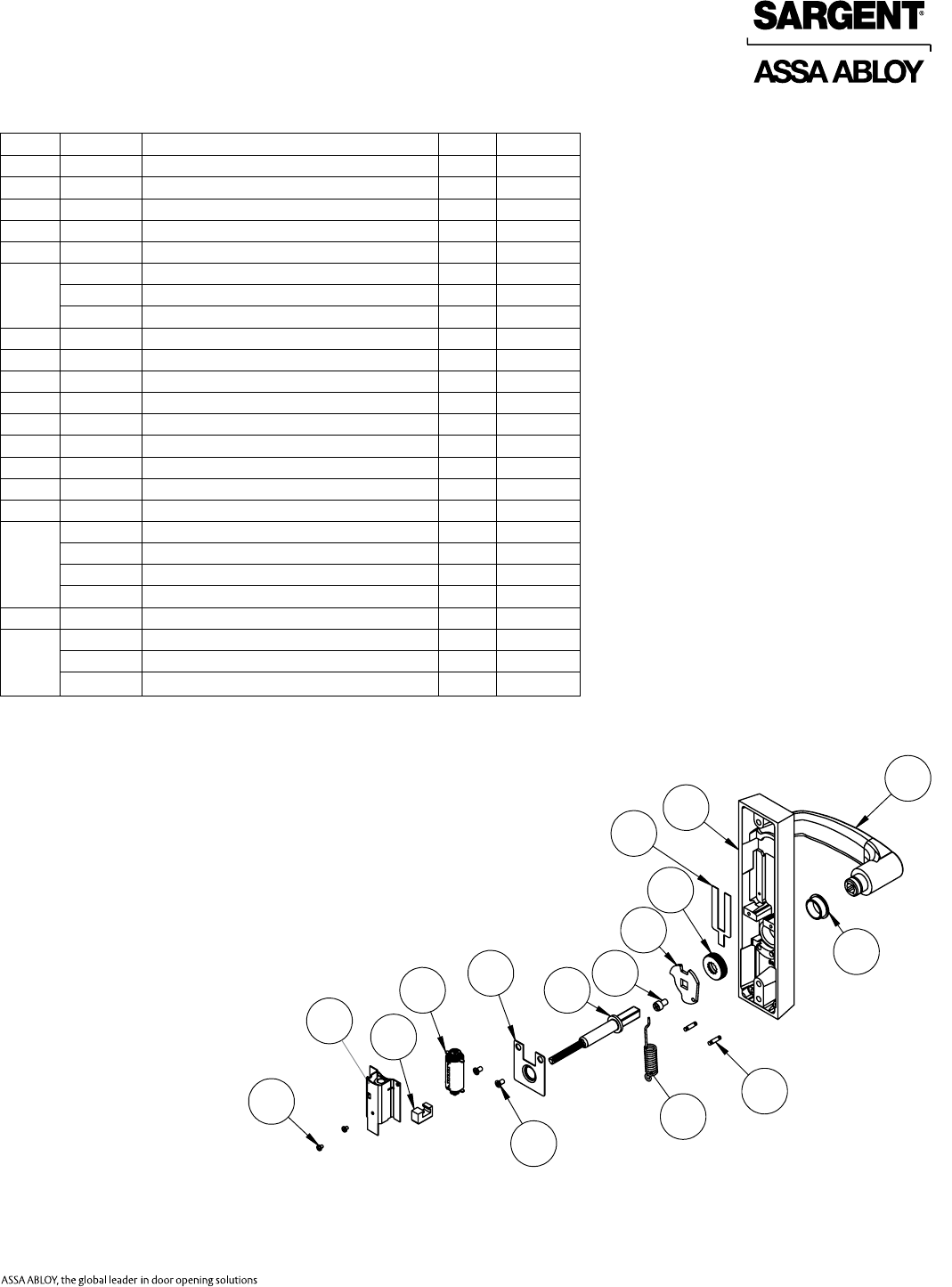 SARGENT®

ASSA ABLOY

ASSA ABLOY, the global leader in door opening solutions