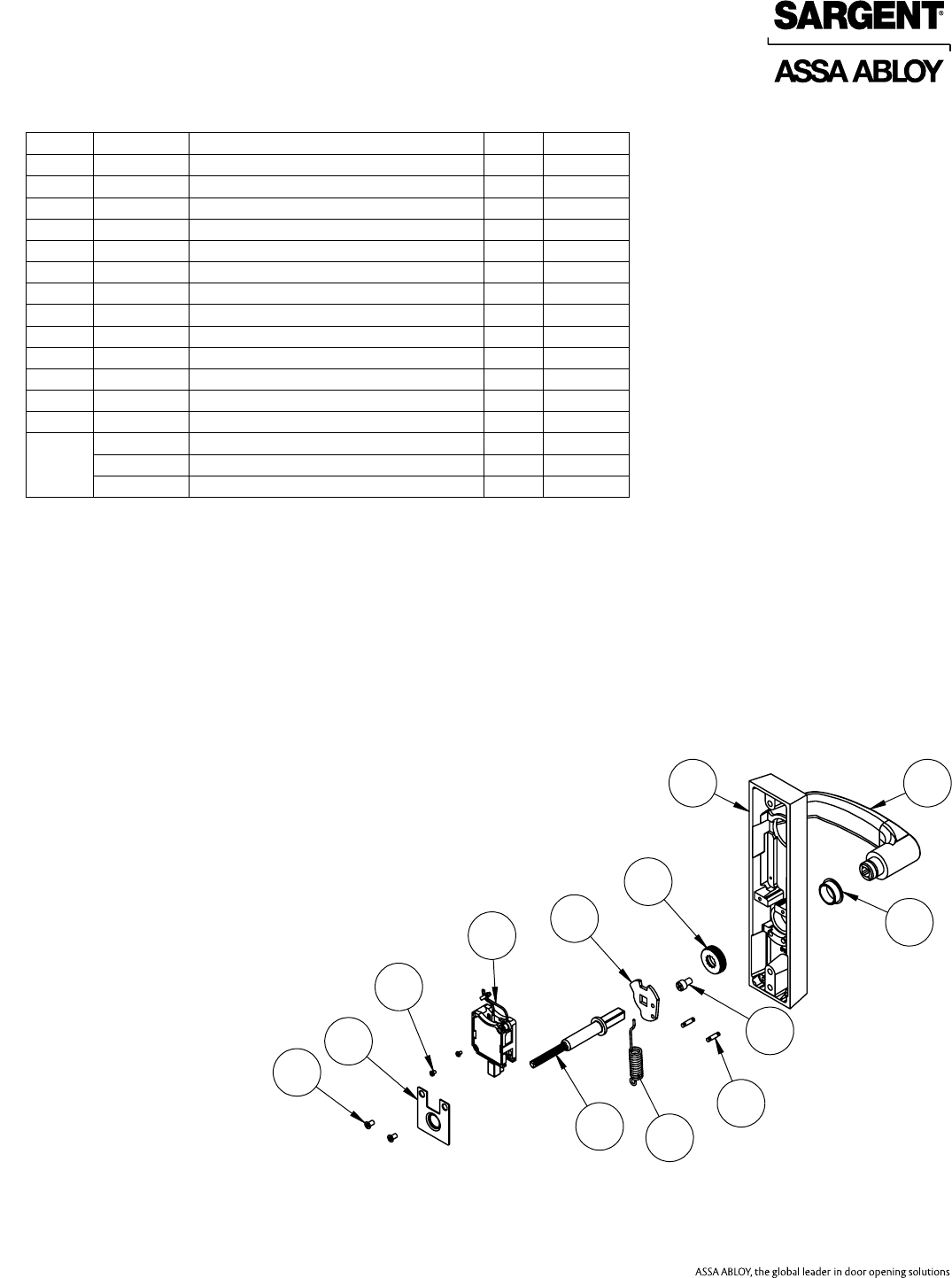 SARGENT®

ASSA ABLOY

ASSA ABLOY, the global leader in door opening solutions