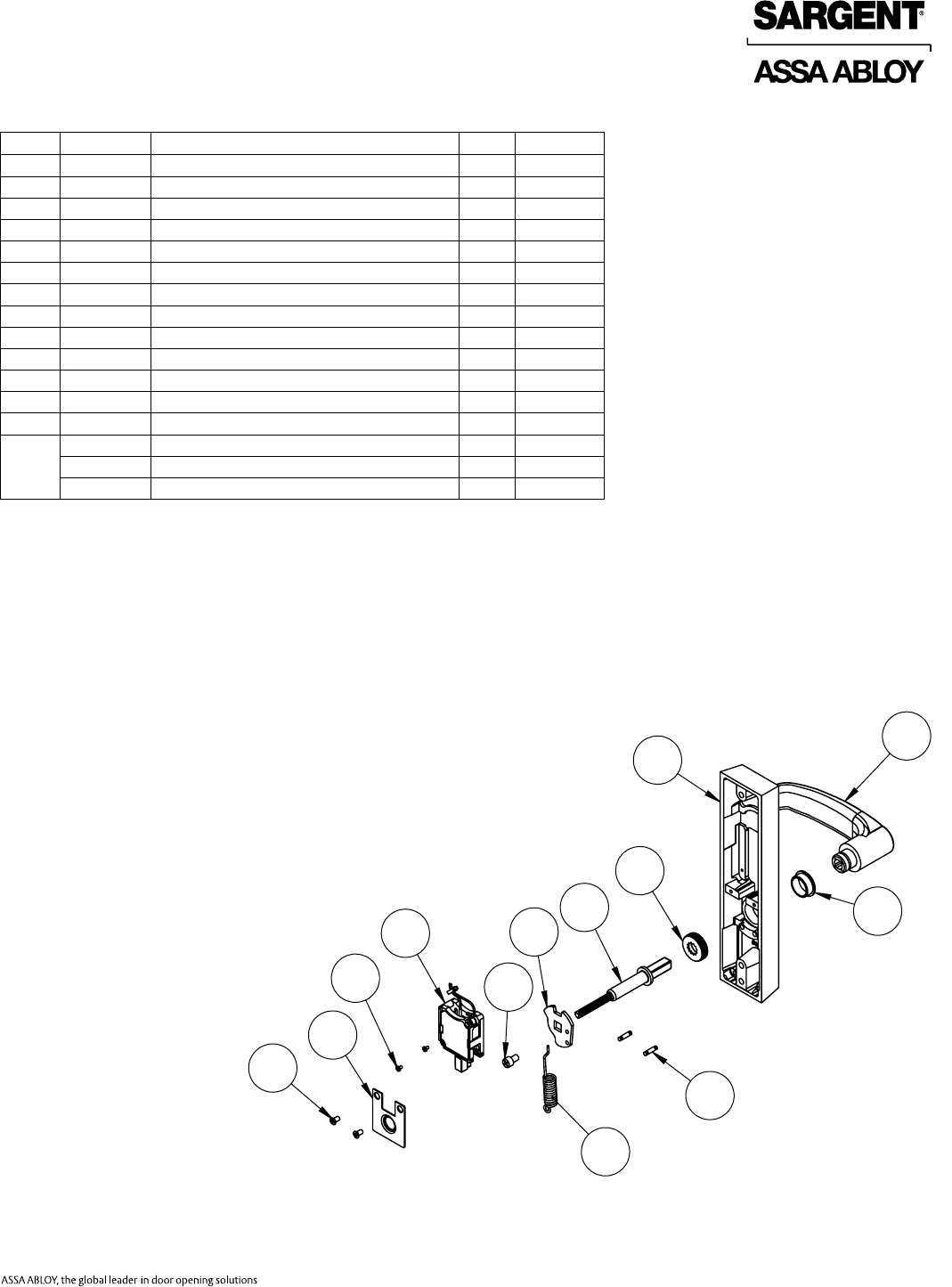 SARGENT®

ASSA ABLOY

ASSA ABLOY, the global leader in door opening solutions