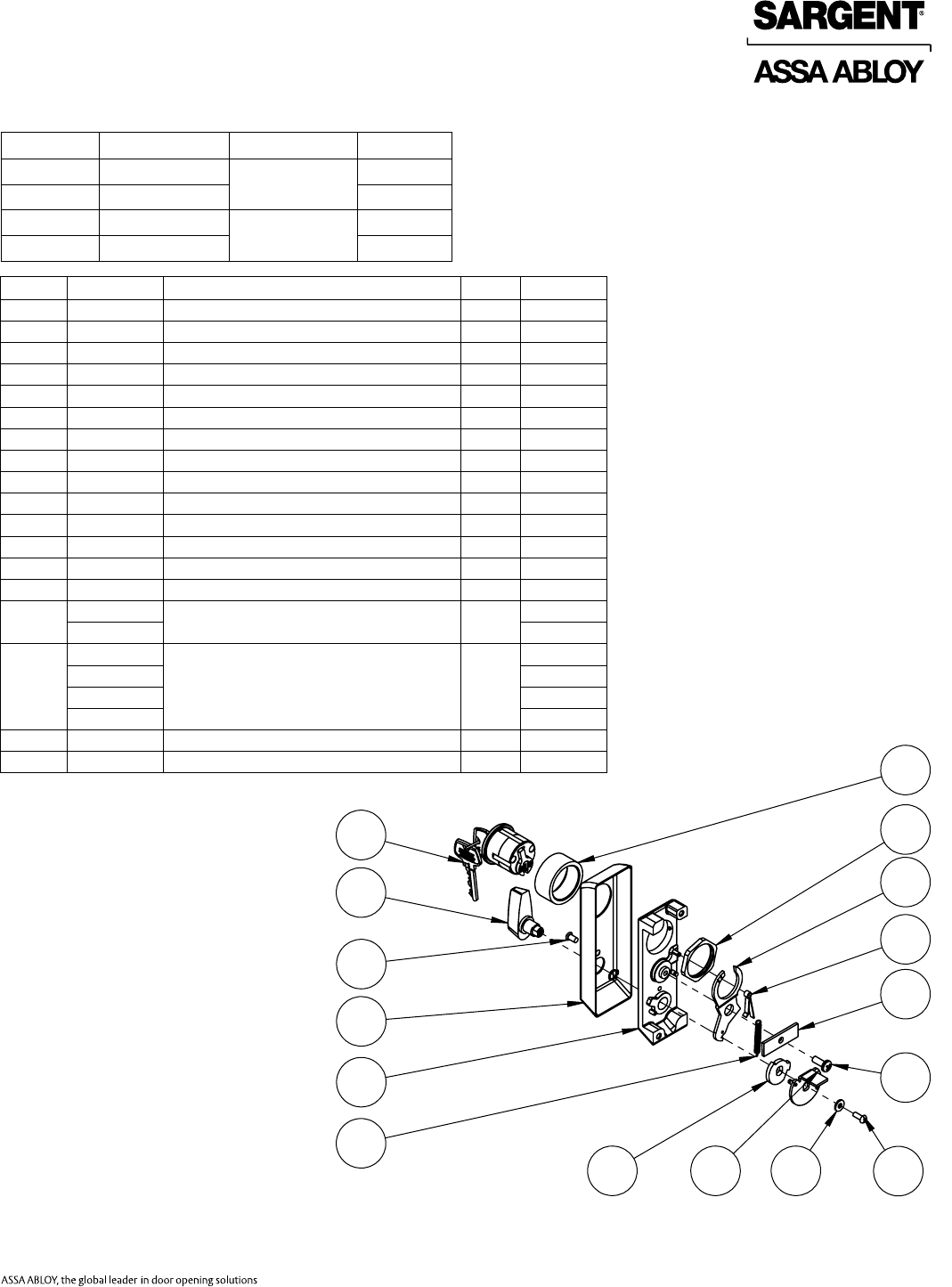 SARGENT®

ASSA ABLOY

ASSA ABLOY, the global leader in door opening solutions