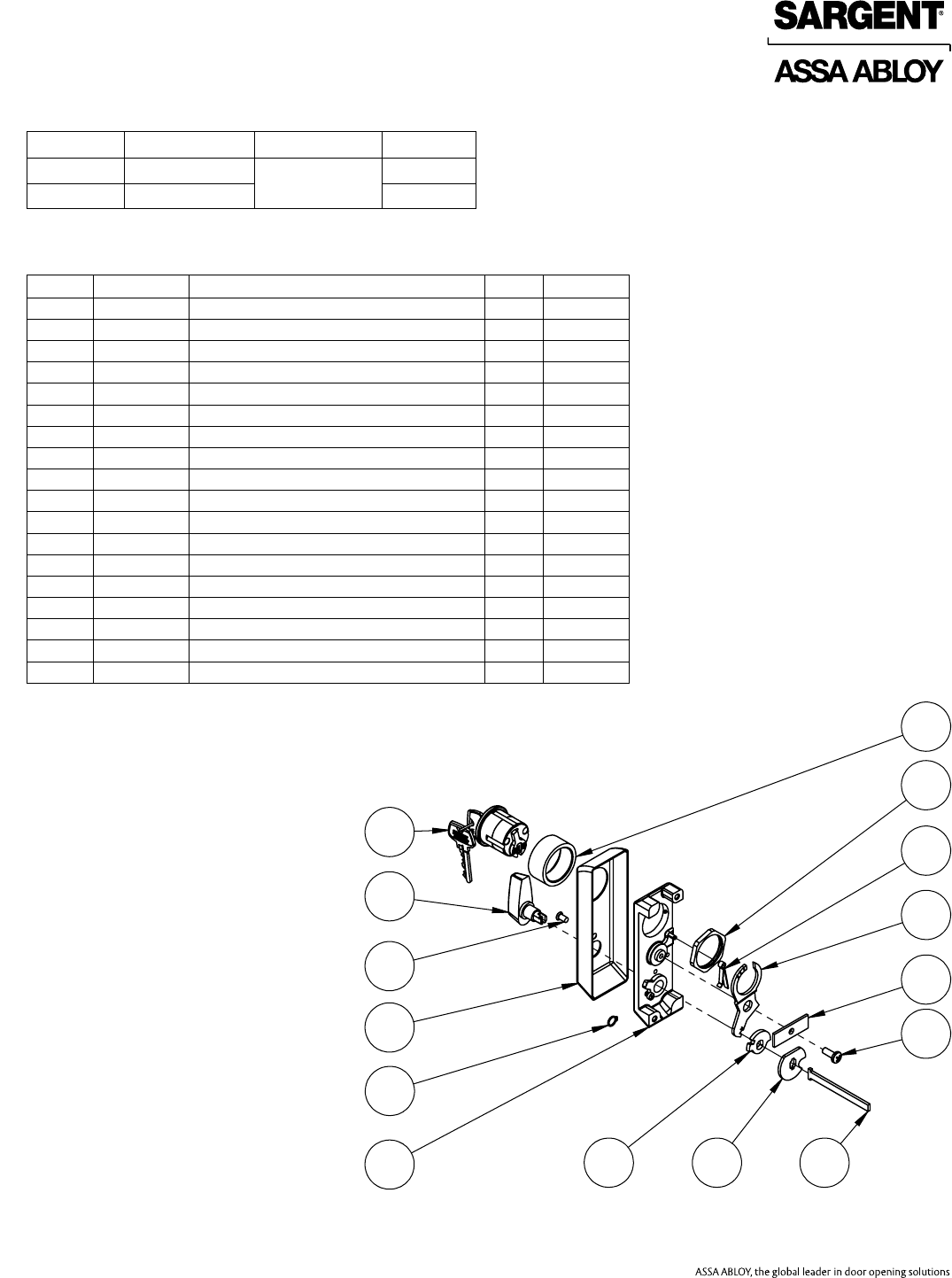 SARGENT®

ASSA ABLOY

ASSA ABLOY, the global leader in door opening solutions