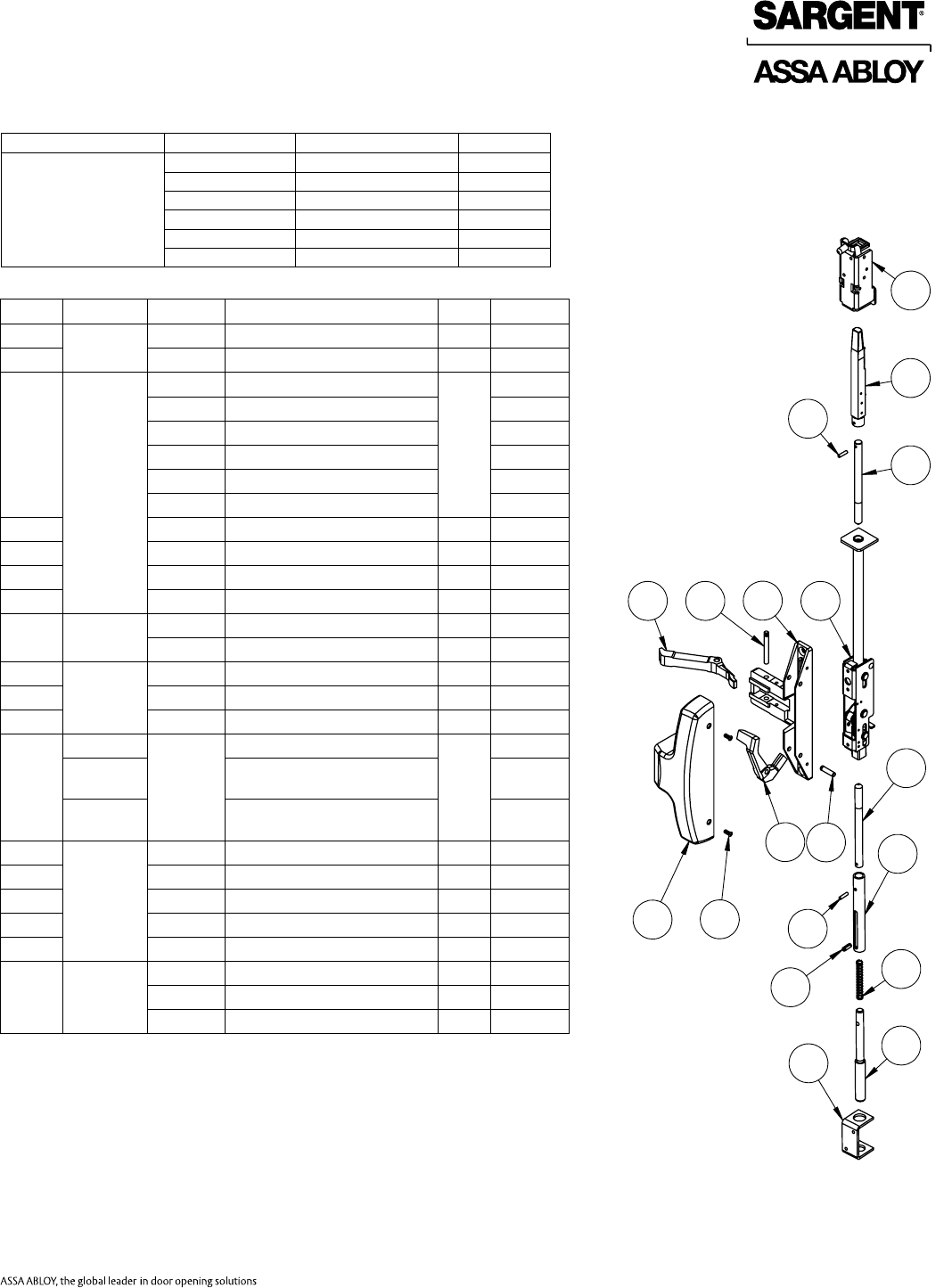 SARGENT®

ASSA ABLOY

ASSA ABLOY, the global leader in door opening solutions