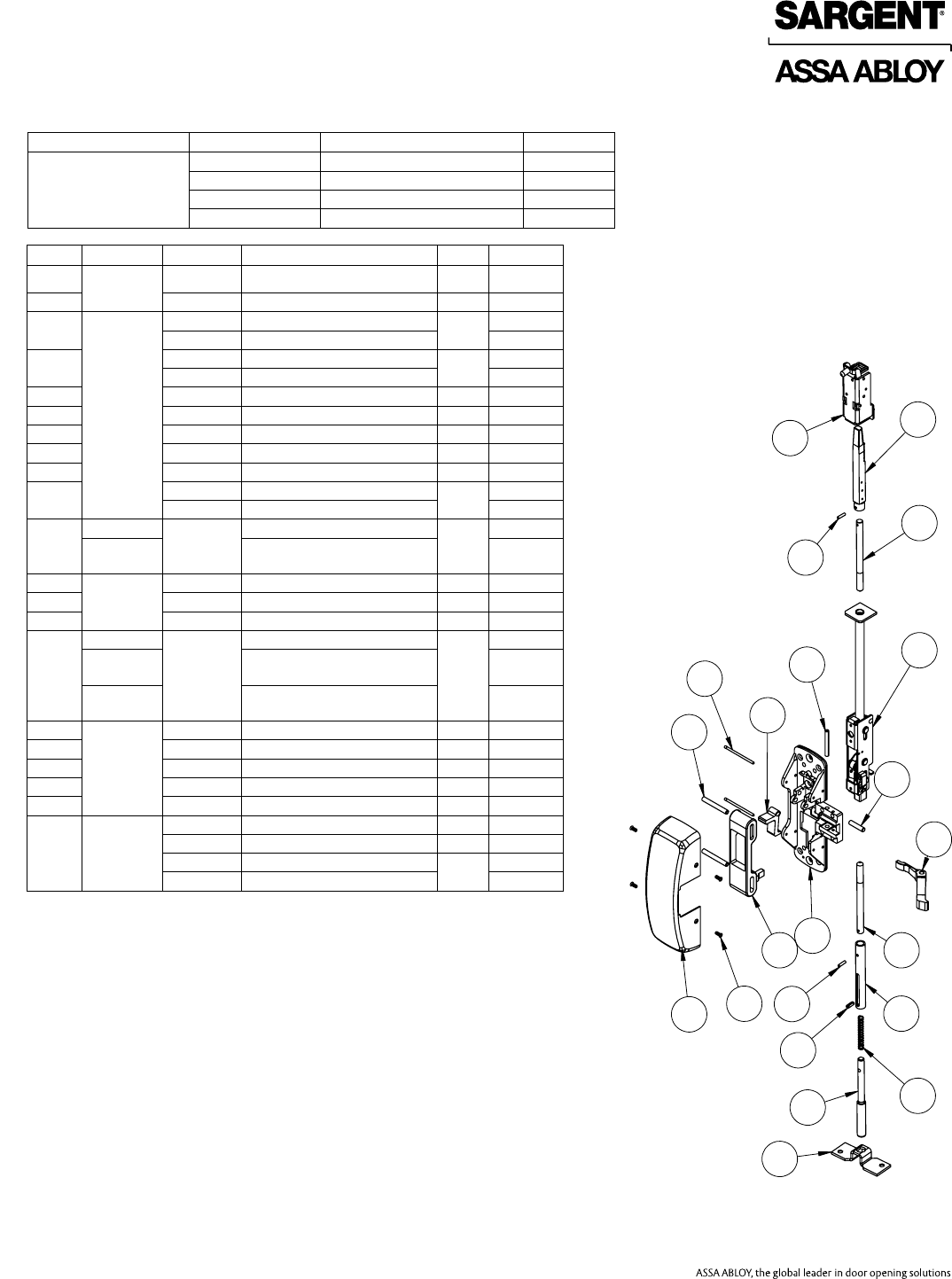 SARGENT®

ASSA ABLOY

ASSA ABLOY, the global leader in door opening solutions