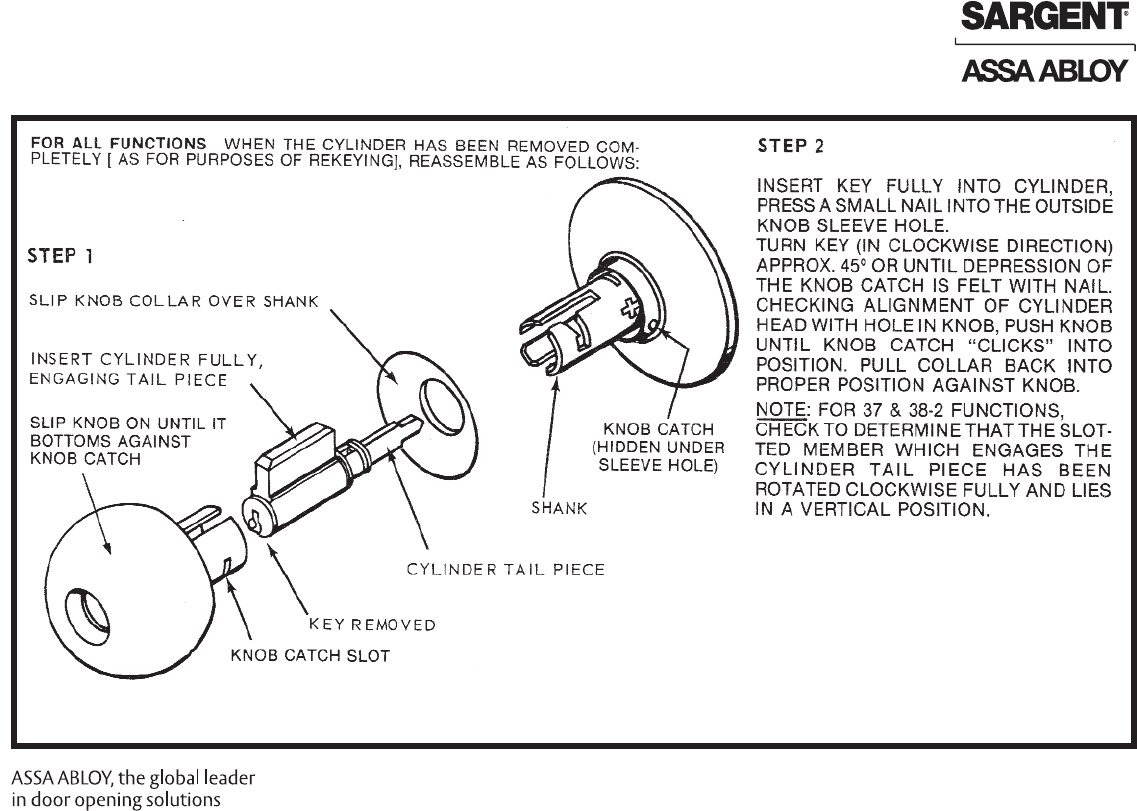 SARGENT®

ASSA ABLOY

FOR ALL FUNCTIONS WHEN THE CYLINDER HAS BEEN REMOVED COMPLETELY [ AS FOR PURPOSES OF REKEYING], REASSEMBLE AS FOLLOWS:

STEP 1

SLIP KNOB COLLAR OVER SHANK

INSERT CYLINDER FULLY, ENGAGING TAIL PIECE

SLIP KNOB ON UNTIL IT BOTTOMS AGAINST KNOB CATCH

KNOB CATCH (HIDDEN UNDER SLEEVE HOLE)

SHANK

CYLINDER TAIL PIECE

KEY REMOVED

KNOB CATCH SLOT

STEP 2

INSERT KEY FULLY INTO CYLINDER, PRESS A SMALL NAIL INTO THE OUTSIDE KNOB SLEEVE HOLE.
TURN KEY (IN CLOCKWISE DIRECTION) APPROX. 45° OR UNTIL DEPRESSION OF THE KNOB CATCH IS FELT WITH NAIL. CHECKING ALIGNMENT OF CYLINDER HEAD WITH HOLE IN KNOB, PUSH KNOB UNTIL KNOB CATCH "CLICKS" INTO POSITION. PULL COLLAR BACK INTO PROPER POSITION AGAINST KNOB.
NOTE: FOR 37 & 38-2 FUNCTIONS, CHECK TO DETERMINE THAT THE SLOTTED MEMBER WHICH ENGAGES THE CYLINDER TAIL PIECE HAS BEEN ROTATED CLOCKWISE FULLY AND LIES IN A VERTICAL POSITION.

ASSA ABLOY, the global leader in door opening solutions