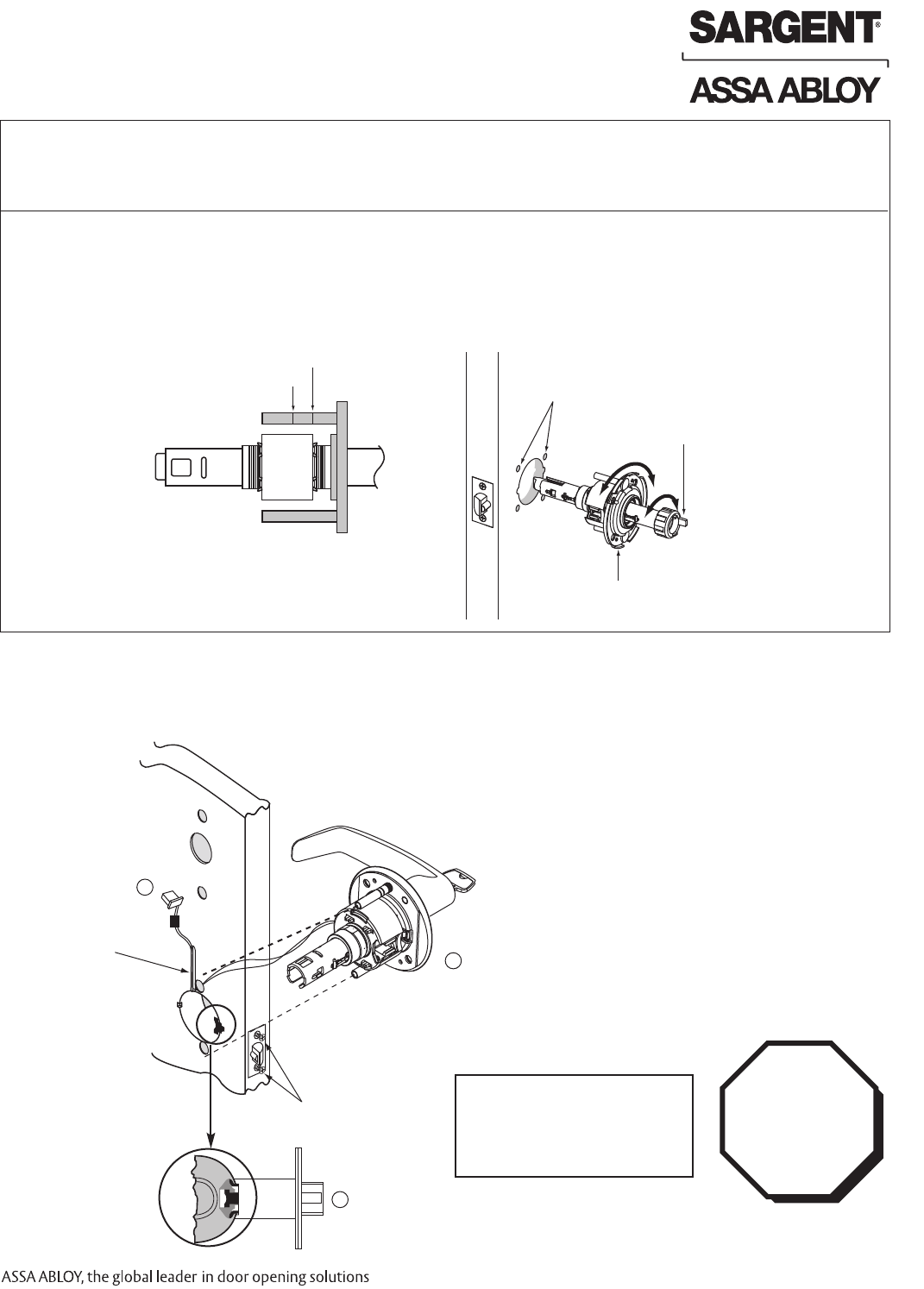 SARGENT®

ASSA ABLOY

ASSA ABLOY, the global leader in door opening solutions