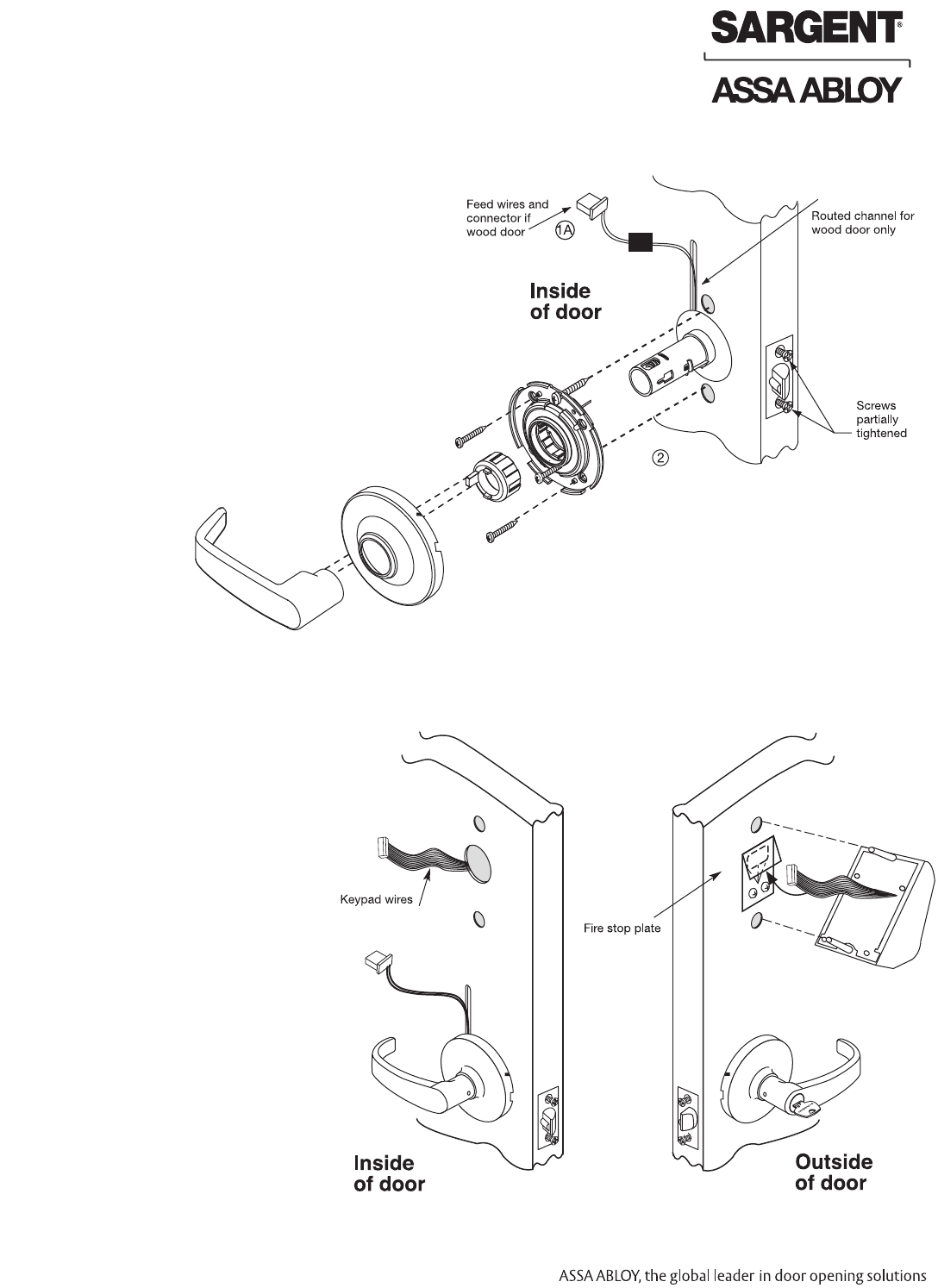 SARGENT®

ASSA ABLOY

Feed wires and connector if wood door

1A

Routed channel for wood door only

Inside of door

Screws partially tightened

2

Keypad wires

Fire stop plate

Inside of door

Outside of door

ASSA ABLOY, the global leader in door opening solutions