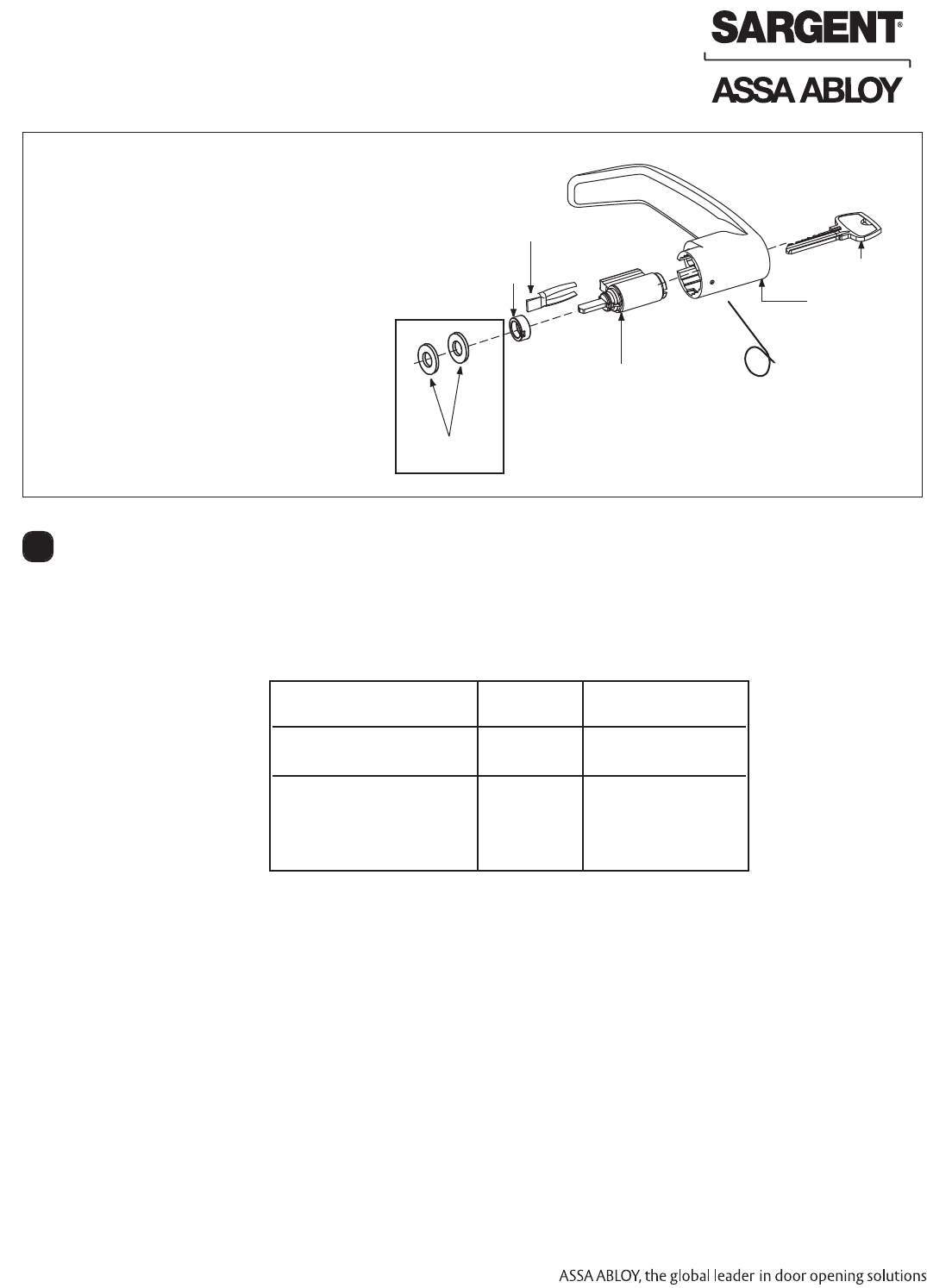 SARGENT®

ASSA ABLOY

ASSA ABLOY, the global leader in door opening solutions