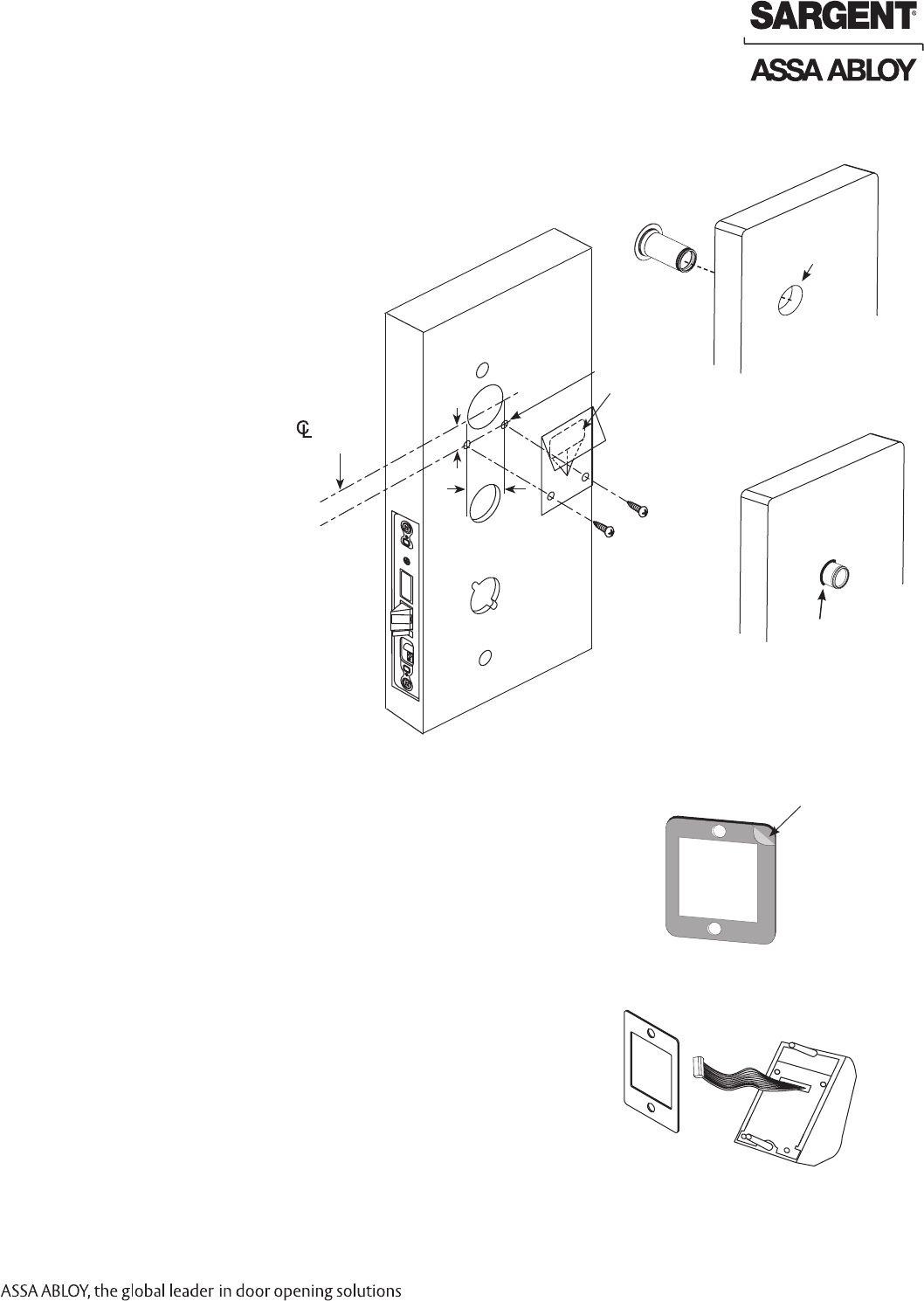 SARGENT®

ASSA ABLOY

℄

ASSA ABLOY, the global leader in door opening solutions