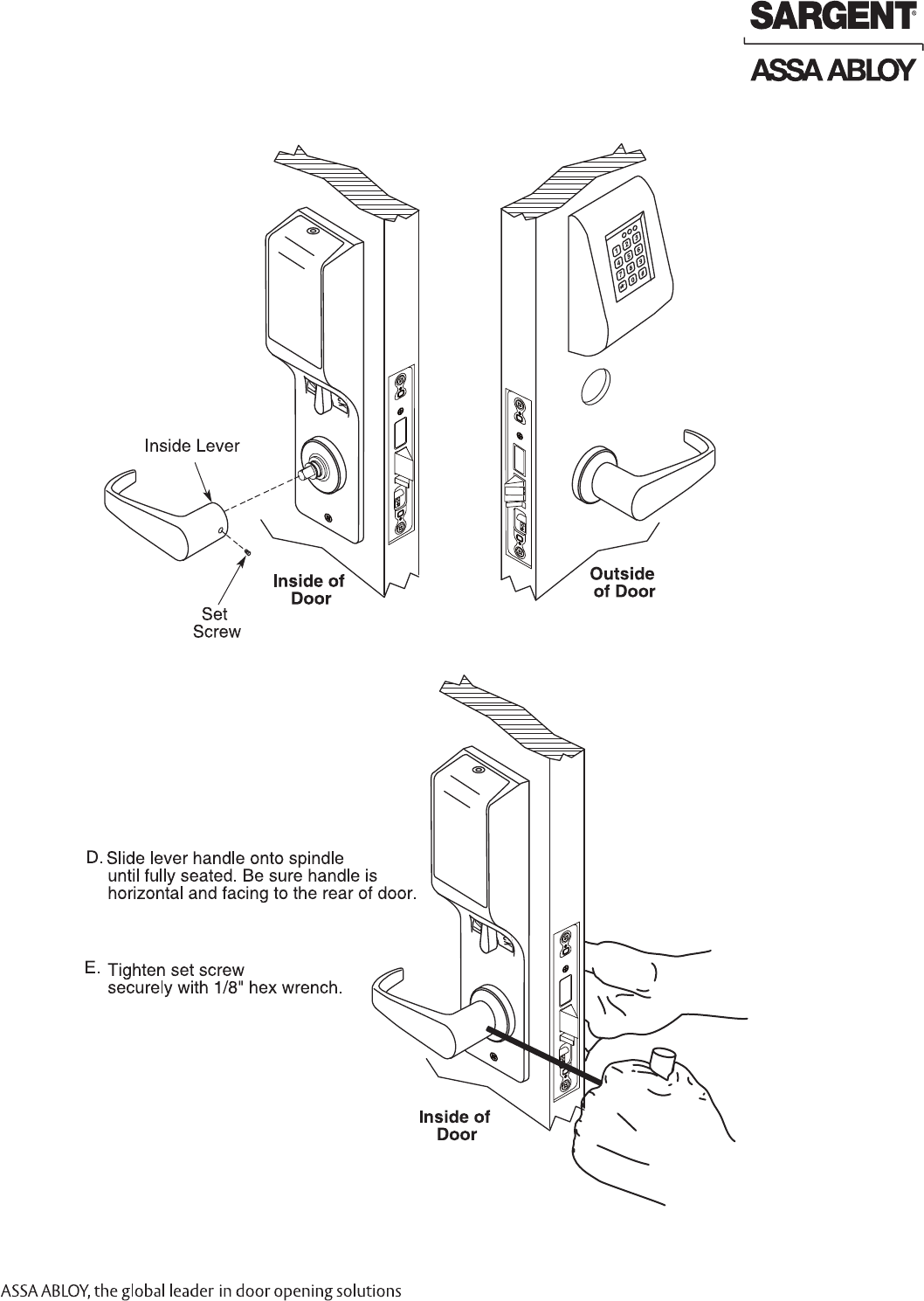 SARGENT®
ASSA ABLOY

Inside Lever

Set Screw

Inside of Door

Outside of Door

D. Slide lever handle onto spindle until fully seated. Be sure handle is horizontal and facing to the rear of door.

E. Tighten set screw securely with 1/8" hex wrench.

Inside of Door

ASSA ABLOY, the global leader in door opening solutions