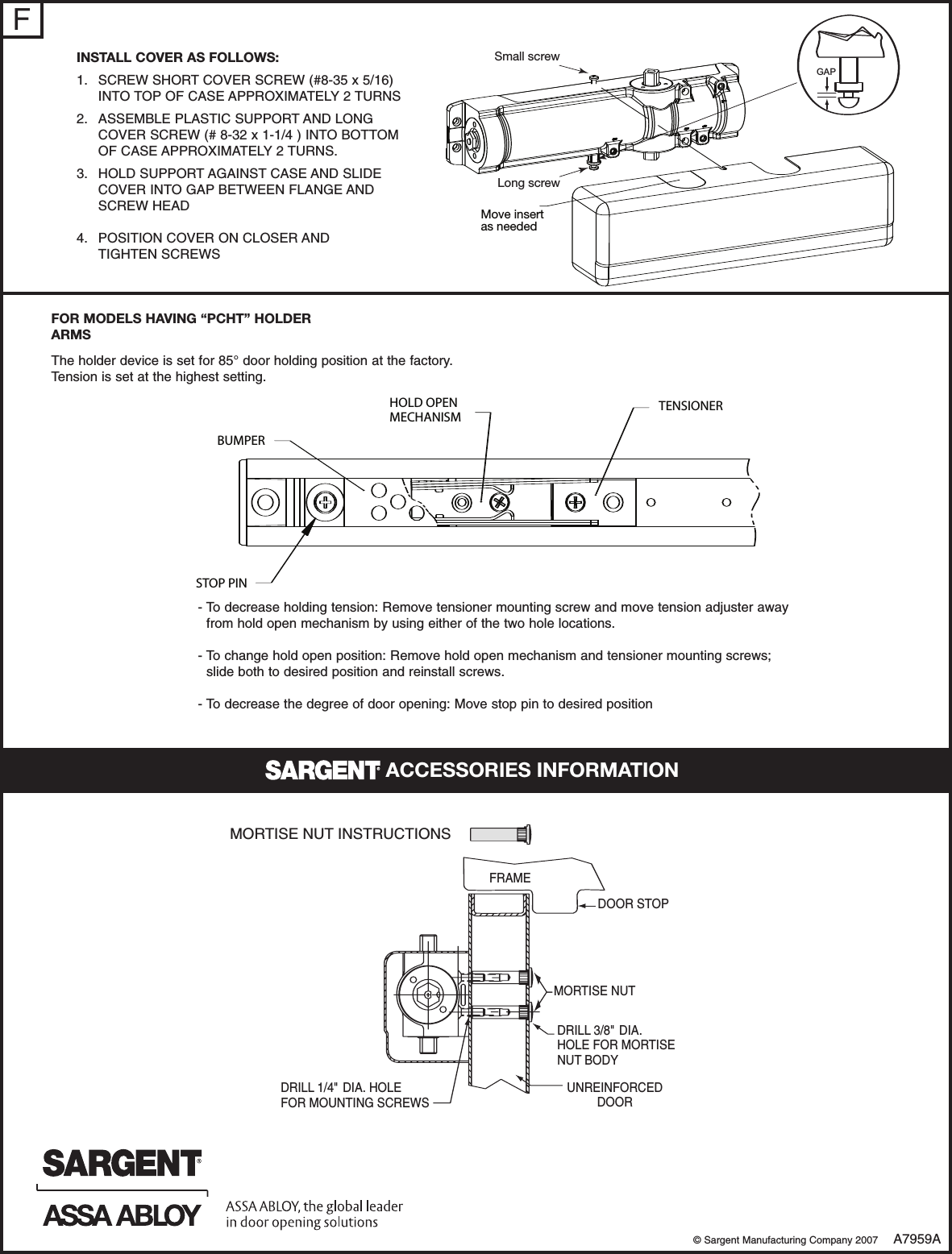 F

INSTALL COVER AS FOLLOWS:

1. SCREW SHORT COVER SCREW (#8-35 x 5/16) INTO TOP OF CASE APPROXIMATELY 2 TURNS

2. ASSEMBLE PLASTIC SUPPORT AND LONG COVER SCREW (# 8-32 x 1-1/4 ) INTO BOTTOM OF CASE APPROXIMATELY 2 TURNS.

3. HOLD SUPPORT AGAINST CASE AND SLIDE COVER INTO GAP BETWEEN FLANGE AND SCREW HEAD

4. POSITION COVER ON CLOSER AND TIGHTEN SCREWS

Small screw

GAP

Long screw

Move insert as needed

FOR MODELS HAVING “PCHT” HOLDER ARMS

The holder device is set for 85° door holding position at the factory. Tension is set at the highest setting.

HOLD OPEN MECHANISM

TENSIONER

BUMPER

STOP PIN

- To decrease holding tension: Remove tensioner mounting screw and move tension adjuster away from hold open mechanism by using either of the two hole locations.

- To change hold open position: Remove hold open mechanism and tensioner mounting screws; slide both to desired position and reinstall screws.

- To decrease the degree of door opening: Move stop pin to desired position

SARGENT® ACCESSORIES INFORMATION

MORTISE NUT INSTRUCTIONS

FRAME

DOOR STOP

MORTISE NUT

DRILL 3/8" DIA. HOLE FOR MORTISE NUT BODY

DRILL 1/4" DIA. HOLE FOR MOUNTING SCREWS

UNREINFORCED DOOR

SARGENT®

ASSA ABLOY

ASSA ABLOY, the global leader in door opening solutions

© Sargent Manufacturing Company 2007 A7959A