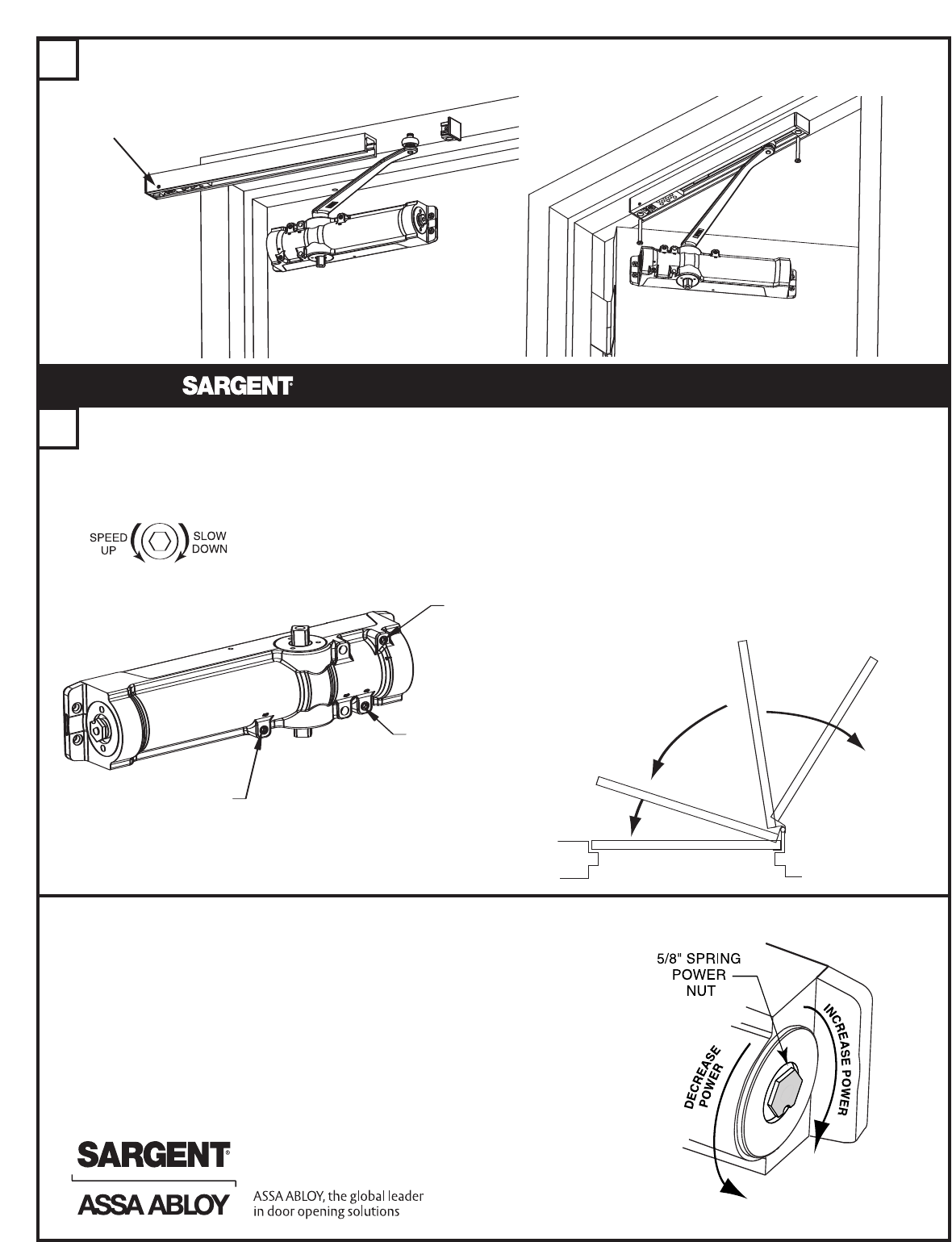 SARGENT

SPEED UP

SLOW DOWN

5/8" SPRING POWER NUT

DECREASE POWER

INCREASE POWER

SARGENT

ASSA ABLOY

ASSA ABLOY, the global leader in door opening solutions