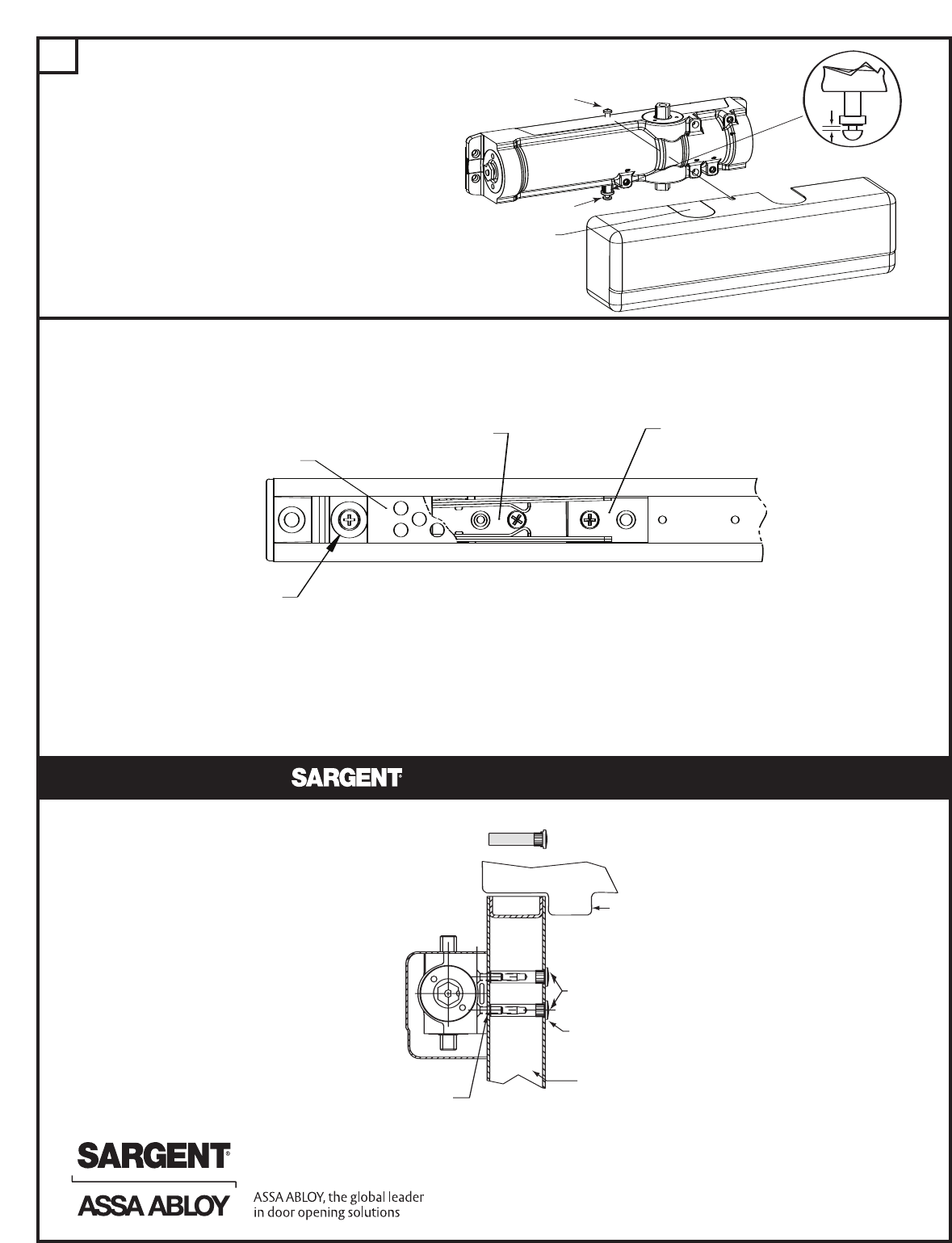 SARGENT®

SARGENT®

ASSA ABLOY

ASSA ABLOY, the global leader in door opening solutions