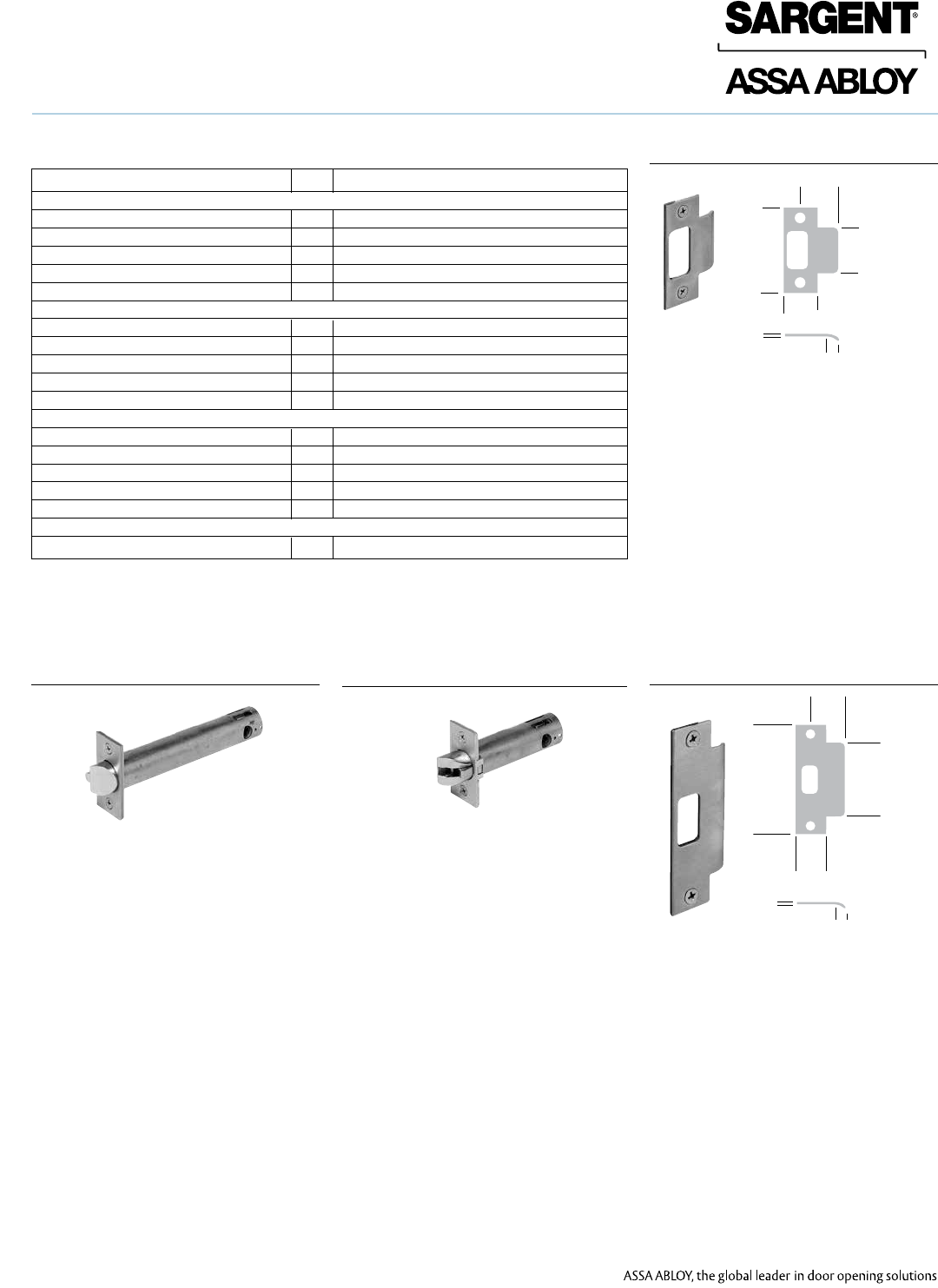 SARGENT®

ASSA ABLOY

ASSA ABLOY, the global leader in door opening solutions