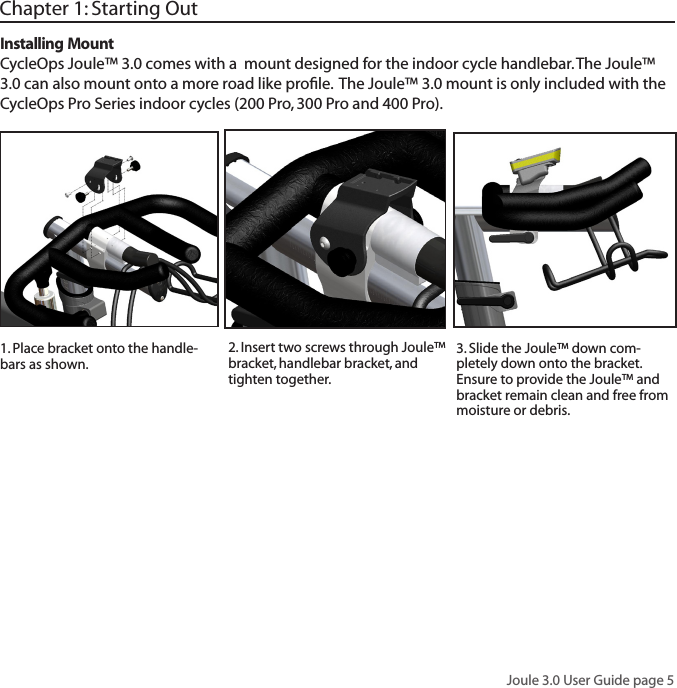 Chapter 1: Starting Out

Installing Mount

CycleOps Joule™ 3.0 comes with a mount designed for the indoor cycle handlebar. The Joule™ 3.0 can also mount onto a more road like profile. The Joule™ 3.0 mount is only included with the CycleOps Pro Series indoor cycles (200 Pro, 300 Pro and 400 Pro).

1. Place bracket onto the handlebars as shown.

2. Insert two screws through Joule™ bracket, handlebar bracket, and tighten together.

3. Slide the Joule™ down completely down onto the bracket. Ensure to provide the Joule™ and bracket remain clean and free from moisture or debris.

Joule 3.0 User Guide page 5