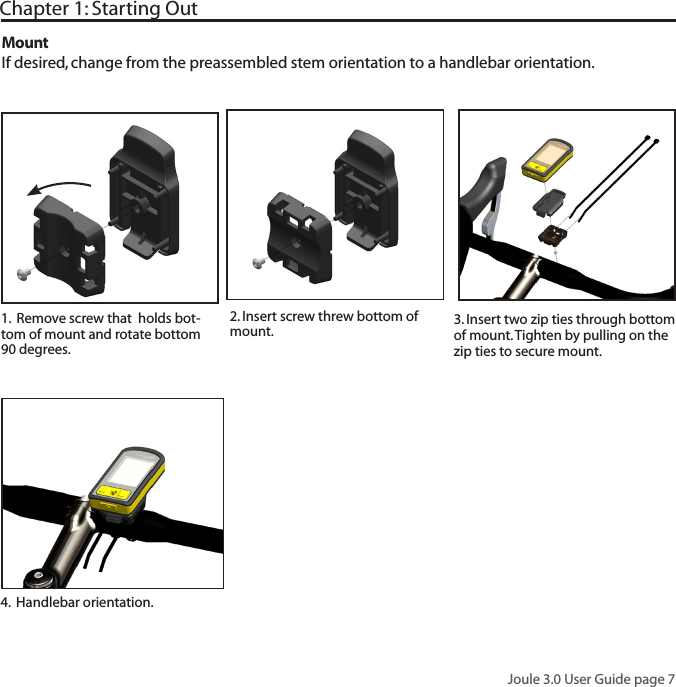 Chapter 1: Starting Out

Mount

If desired, change from the preassembled stem orientation to a handlebar orientation.

1. Remove screw that holds bottom of mount and rotate bottom 90 degrees.

2. Insert screw threw bottom of mount.

3. Insert two zip ties through bottom of mount. Tighten by pulling on the zip ties to secure mount.

4. Handlebar orientation.

Joule 3.0 User Guide page 7