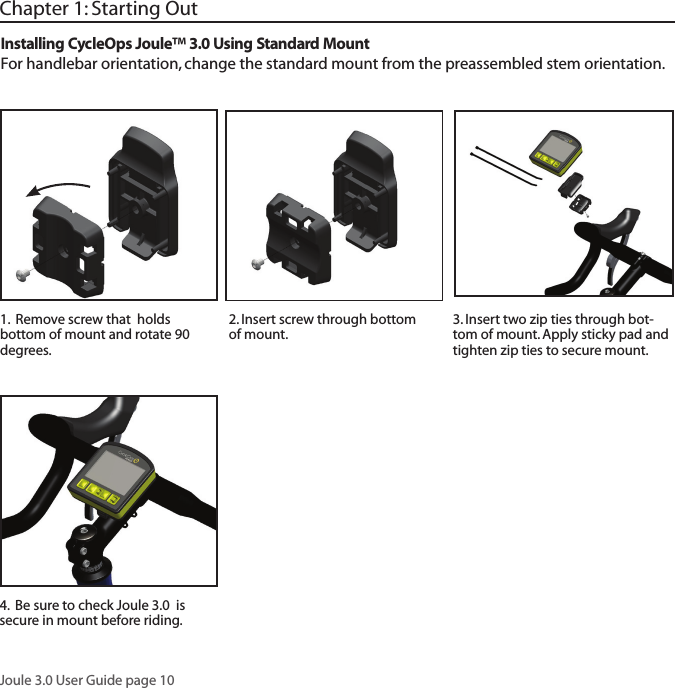 Chapter 1: Starting Out

Installing CycleOps Joule™ 3.0 Using Standard Mount
For handlebar orientation, change the standard mount from the preassembled stem orientation.

1. Remove screw that holds bottom of mount and rotate 90 degrees.

2. Insert screw through bottom of mount.

3. Insert two zip ties through bottom of mount. Apply sticky pad and tighten zip ties to secure mount.

4. Be sure to check Joule 3.0 is secure in mount before riding.

Joule 3.0 User Guide page 10