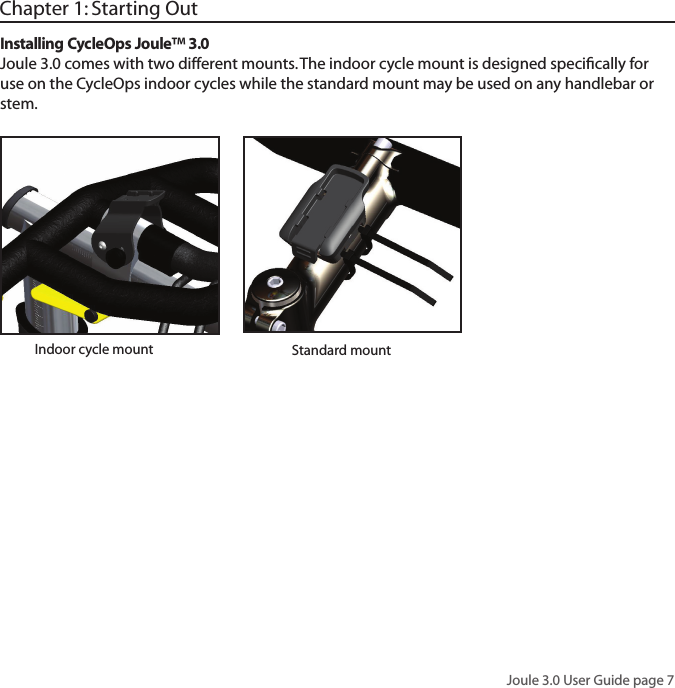 Chapter 1: Starting Out

Installing CycleOps Joule™ 3.0
Joule 3.0 comes with two different mounts. The indoor cycle mount is designed specifically for use on the CycleOps indoor cycles while the standard mount may be used on any handlebar or stem.

Indoor cycle mount

Standard mount

Joule 3.0 User Guide page 7