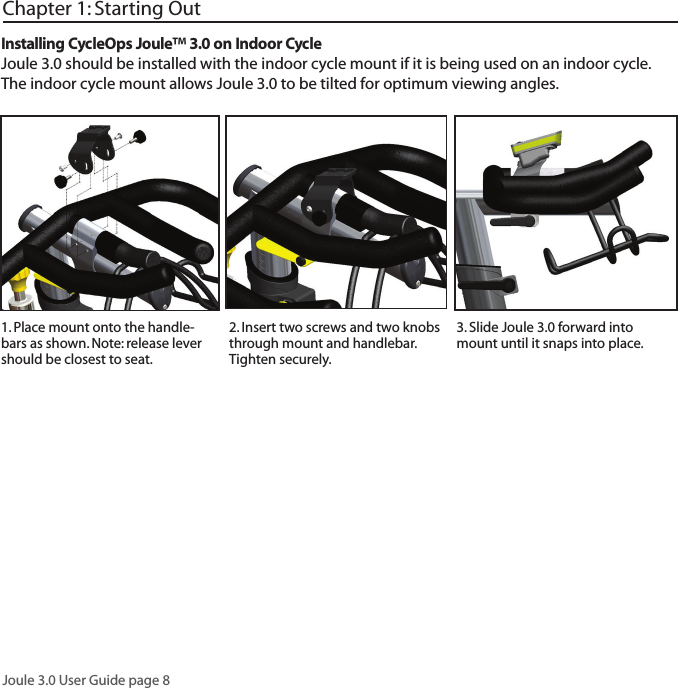 Chapter 1: Starting Out

Installing CycleOps Joule™ 3.0 on Indoor Cycle

Joule 3.0 should be installed with the indoor cycle mount if it is being used on an indoor cycle. The indoor cycle mount allows Joule 3.0 to be tilted for optimum viewing angles.

1. Place mount onto the handlebars as shown. Note: release lever should be closest to seat.

2. Insert two screws and two knobs through mount and handlebar. Tighten securely.

3. Slide Joule 3.0 forward into mount until it snaps into place.

Joule 3.0 User Guide page 8