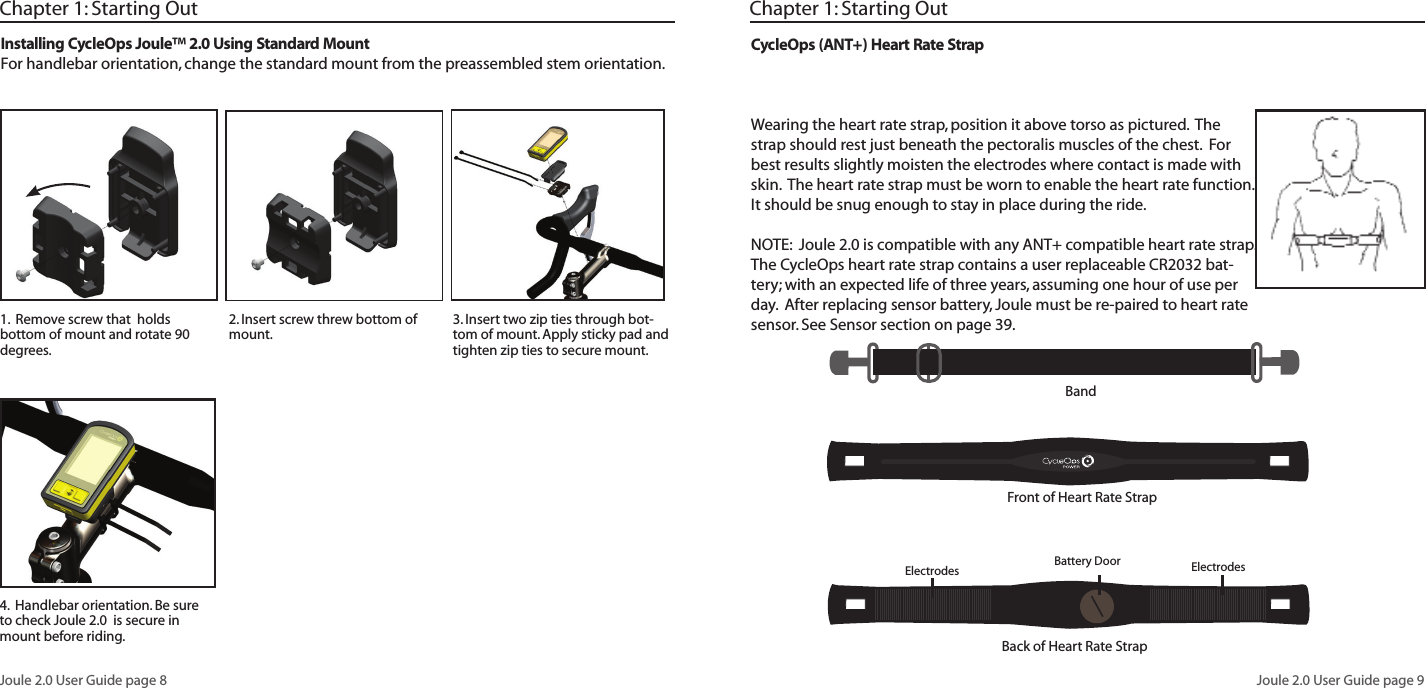 Chapter 1: Starting Out

Installing CycleOps Joule™ 2.0 Using Standard Mount
For handlebar orientation, change the standard mount from the preassembled stem orientation.

1. Remove screw that holds bottom of mount and rotate 90 degrees.

2. Insert screw threw bottom of mount.

3. Insert two zip ties through bottom of mount. Apply sticky pad and tighten zip ties to secure mount.

4. Handlebar orientation. Be sure to check Joule 2.0 is secure in mount before riding.

Joule 2.0 User Guide page 8

Chapter 1: Starting Out

CycleOps (ANT+) Heart Rate Strap

Wearing the heart rate strap, position it above torso as pictured. The strap should rest just beneath the pectoralis muscles of the chest. For best results slightly moisten the electrodes where contact is made with skin. The heart rate strap must be worn to enable the heart rate function. It should be snug enough to stay in place during the ride.

NOTE: Joule 2.0 is compatible with any ANT+ compatible heart rate strap The CycleOps heart rate strap contains a user replaceable CR2032 battery; with an expected life of three years, assuming one hour of use per day. After replacing sensor battery, Joule must be re-paired to heart rate sensor. See Sensor section on page 39.

Band

CycleOps POWER

Front of Heart Rate Strap

Electrodes

Battery Door

Electrodes

Back of Heart Rate Strap

Joule 2.0 User Guide page 9