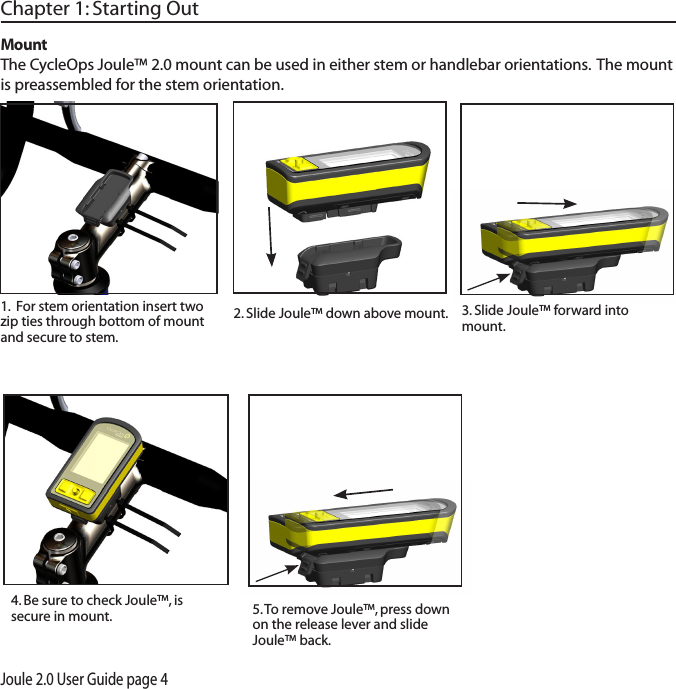 Chapter 1: Starting Out

Mount

The CycleOps Joule™ 2.0 mount can be used in either stem or handlebar orientations. The mount is preassembled for the stem orientation.

1. For stem orientation insert two zip ties through bottom of mount and secure to stem.

2. Slide Joule™ down above mount.

3. Slide Joule™ forward into mount.

4. Be sure to check Joule™, is secure in mount.

5. To remove Joule™, press down on the release lever and slide Joule™ back.

Joule 2.0 User Guide page 4