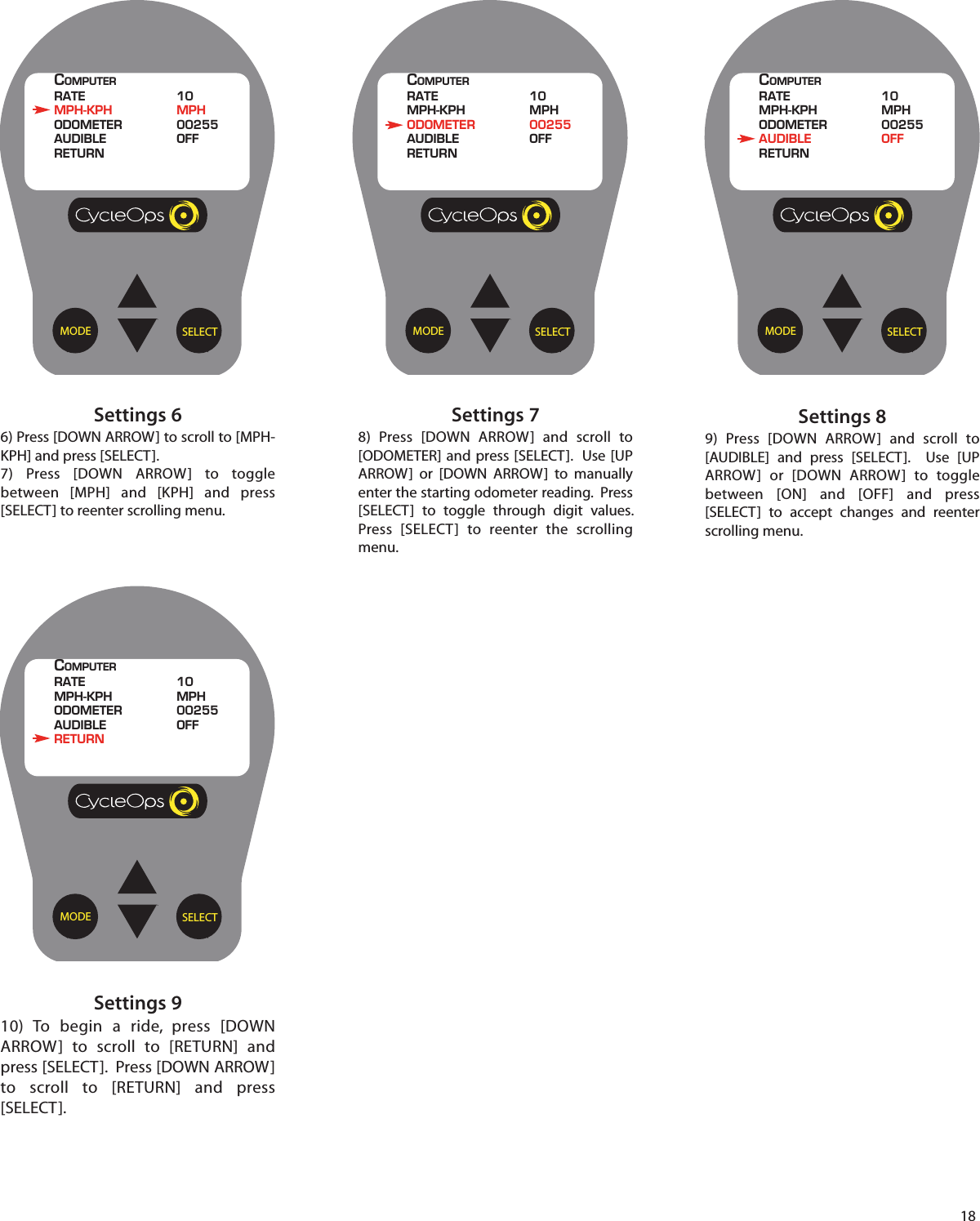 COMPUTER
RATE 10
MPH-KPH MPH
ODOMETER 00255
AUDIBLE OFF
RETURN

CycleOps

MODE SELECT

Settings 6

6) Press [DOWN ARROW] to scroll to [MPH-KPH] and press [SELECT].
7) Press [DOWN ARROW] to toggle between [MPH] and [KPH] and press [SELECT] to reenter scrolling menu.

COMPUTER
RATE 10
MPH-KPH MPH
ODOMETER 00255
AUDIBLE OFF
RETURN

CycleOps

MODE SELECT

Settings 7

8) Press [DOWN ARROW] and scroll to [ODOMETER] and press [SELECT]. Use [UP ARROW] or [DOWN ARROW] to manually enter the starting odometer reading. Press [SELECT] to toggle through digit values. Press [SELECT] to reenter the scrolling menu.

COMPUTER
RATE 10
MPH-KPH MPH
ODOMETER 00255
AUDIBLE OFF
RETURN

CycleOps

MODE SELECT

Settings 8

9) Press [DOWN ARROW] and scroll to [AUDIBLE] and press [SELECT]. Use [UP ARROW] or [DOWN ARROW] to toggle between [ON] and [OFF] and press [SELECT] to accept changes and reenter scrolling menu.

COMPUTER
RATE 10
MPH-KPH MPH
ODOMETER 00255
AUDIBLE OFF
RETURN

CycleOps

MODE SELECT

Settings 9

10) To begin a ride, press [DOWN ARROW] to scroll to [RETURN] and press [SELECT]. Press [DOWN ARROW] to scroll to [RETURN] and press [SELECT].

18