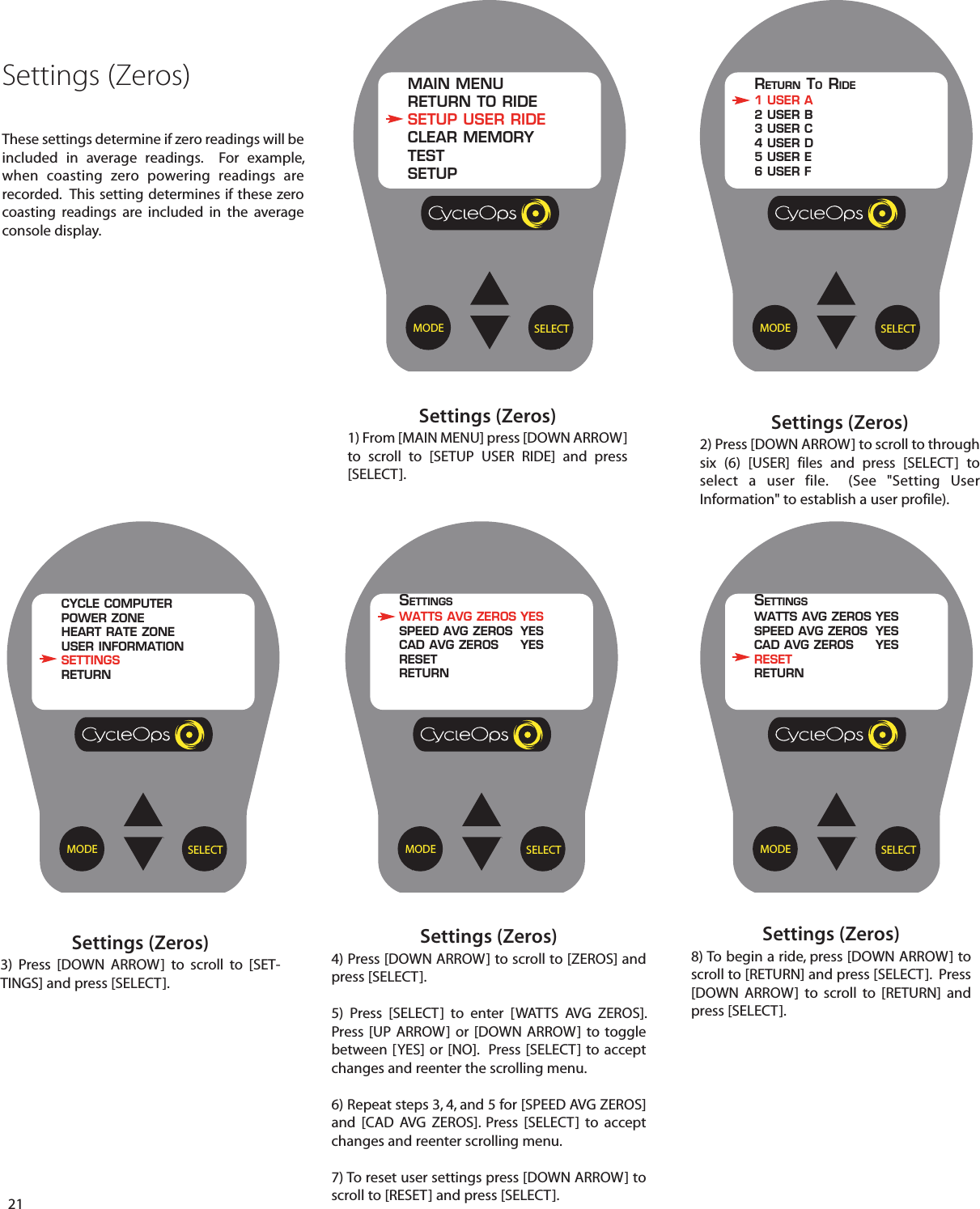 Settings (Zeros)

These settings determine if zero readings will be included in average readings. For example, when coasting zero powering readings are recorded. This setting determines if these zero coasting readings are included in the average console display.

MAIN MENU
RETURN TO RIDE
SETUP USER RIDE
CLEAR MEMORY
TEST
SETUP

CycleOps

MODE
SELECT

Settings (Zeros)
1) From [MAIN MENU] press [DOWN ARROW] to scroll to [SETUP USER RIDE] and press [SELECT].

RETURN TO RIDE
1 USER A
2 USER B
3 USER C
4 USER D
5 USER E
6 USER F

CycleOps

MODE
SELECT

Settings (Zeros)
2) Press [DOWN ARROW] to scroll to through six (6) [USER] files and press [SELECT] to select a user file. (See "Setting User Information" to establish a user profile).

CYCLE COMPUTER
POWER ZONE
HEART RATE ZONE
USER INFORMATION
SETTINGS
RETURN

CycleOps

MODE
SELECT

Settings (Zeros)
3) Press [DOWN ARROW] to scroll to [SETTINGS] and press [SELECT].

SETTINGS
WATTS AVG ZEROS YES
SPEED AVG ZEROS YES
CAD AVG ZEROS YES
RESET
RETURN

CycleOps

MODE
SELECT

Settings (Zeros)
4) Press [DOWN ARROW] to scroll to [ZEROS] and press [SELECT].

5) Press [SELECT] to enter [WATTS AVG ZEROS]. Press [UP ARROW] or [DOWN ARROW] to toggle between [YES] or [NO]. Press [SELECT] to accept changes and reenter the scrolling menu.

6) Repeat steps 3, 4, and 5 for [SPEED AVG ZEROS] and [CAD AVG ZEROS]. Press [SELECT] to accept changes and reenter scrolling menu.

7) To reset user settings press [DOWN ARROW] to scroll to [RESET] and press [SELECT].

SETTINGS
WATTS AVG ZEROS YES
SPEED AVG ZEROS YES
CAD AVG ZEROS YES
RESET
RETURN

CycleOps

MODE
SELECT

Settings (Zeros)
8) To begin a ride, press [DOWN ARROW] to scroll to [RETURN] and press [SELECT]. Press [DOWN ARROW] to scroll to [RETURN] and press [SELECT].

21