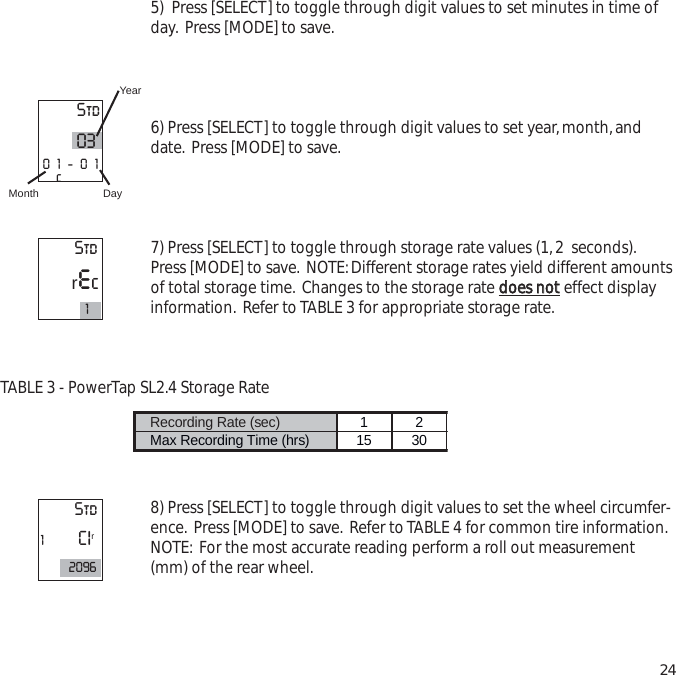 5) Press [SELECT] to toggle through digit values to set minutes in time of day. Press [MODE] to save.

Year

STD
03
01 - 01

Month Day

6) Press [SELECT] to toggle through digit values to set year, month, and date. Press [MODE] to save.

STD
rEc
1

7) Press [SELECT] to toggle through storage rate values (1, 2 seconds). Press [MODE] to save. NOTE: Different storage rates yield different amounts of total storage time. Changes to the storage rate does not effect display information. Refer to TABLE 3 for appropriate storage rate.

TABLE 3 - PowerTap SL2.4 Storage Rate

| Recording Rate (sec) | 1 | 2 |
|---|---|---|
| Max Recording Time (hrs) | 15 | 30 |

STD
1 CIr
2096

8) Press [SELECT] to toggle through digit values to set the wheel circumference. Press [MODE] to save. Refer to TABLE 4 for common tire information. NOTE: For the most accurate reading perform a roll out measurement (mm) of the rear wheel.

24