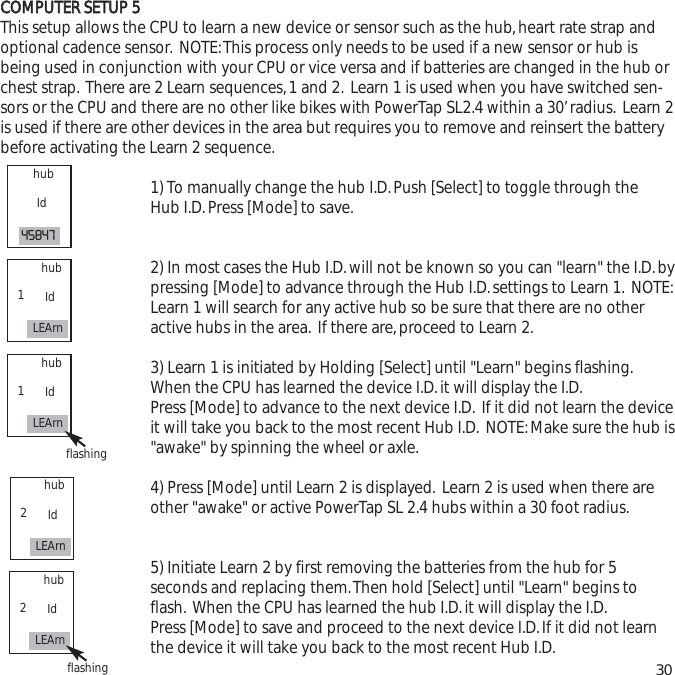 COMPUTER SETUP 5

This setup allows the CPU to learn a new device or sensor such as the hub, heart rate strap and optional cadence sensor. NOTE: This process only needs to be used if a new sensor or hub is being used in conjunction with your CPU or vice versa and if batteries are changed in the hub or chest strap. There are 2 Learn sequences, 1 and 2. Learn 1 is used when you have switched sensors or the CPU and there are no other like bikes with PowerTap SL2.4 within a 30' radius. Learn 2 is used if there are other devices in the area but requires you to remove and reinsert the battery before activating the Learn 2 sequence.

hub
Id
45847

1) To manually change the hub I.D. Push [Select] to toggle through the Hub I.D. Press [Mode] to save.

hub
1 Id
LEArn

2) In most cases the Hub I.D. will not be known so you can "learn" the I.D. by pressing [Mode] to advance through the Hub I.D. settings to Learn 1. NOTE: Learn 1 will search for any active hub so be sure that there are no other active hubs in the area. If there are, proceed to Learn 2.

hub
1 Id
LEArn
flashing

3) Learn 1 is initiated by Holding [Select] until "Learn" begins flashing. When the CPU has learned the device I.D. it will display the I.D. Press [Mode] to advance to the next device I.D. If it did not learn the device it will take you back to the most recent Hub I.D. NOTE: Make sure the hub is "awake" by spinning the wheel or axle.

hub
2 Id
LEArn

4) Press [Mode] until Learn 2 is displayed. Learn 2 is used when there are other "awake" or active PowerTap SL 2.4 hubs within a 30 foot radius.

hub
2 Id
LEArn
flashing

5) Initiate Learn 2 by first removing the batteries from the hub for 5 seconds and replacing them. Then hold [Select] until "Learn" begins to flash. When the CPU has learned the hub I.D. it will display the I.D. Press [Mode] to save and proceed to the next device I.D. If it did not learn the device it will take you back to the most recent Hub I.D.

30