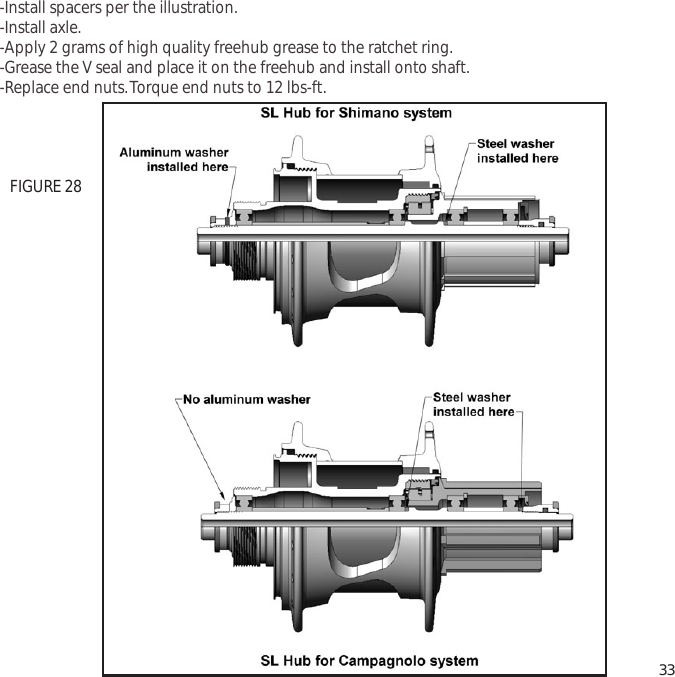 -Install spacers per the illustration.
-Install axle.
-Apply 2 grams of high quality freehub grease to the ratchet ring.
-Grease the V seal and place it on the freehub and install onto shaft.
-Replace end nuts. Torque end nuts to 12 lbs-ft.

FIGURE 28

SL Hub for Shimano system

Aluminum washer installed here

Steel washer installed here

No aluminum washer

Steel washer installed here

SL Hub for Campagnolo system

33