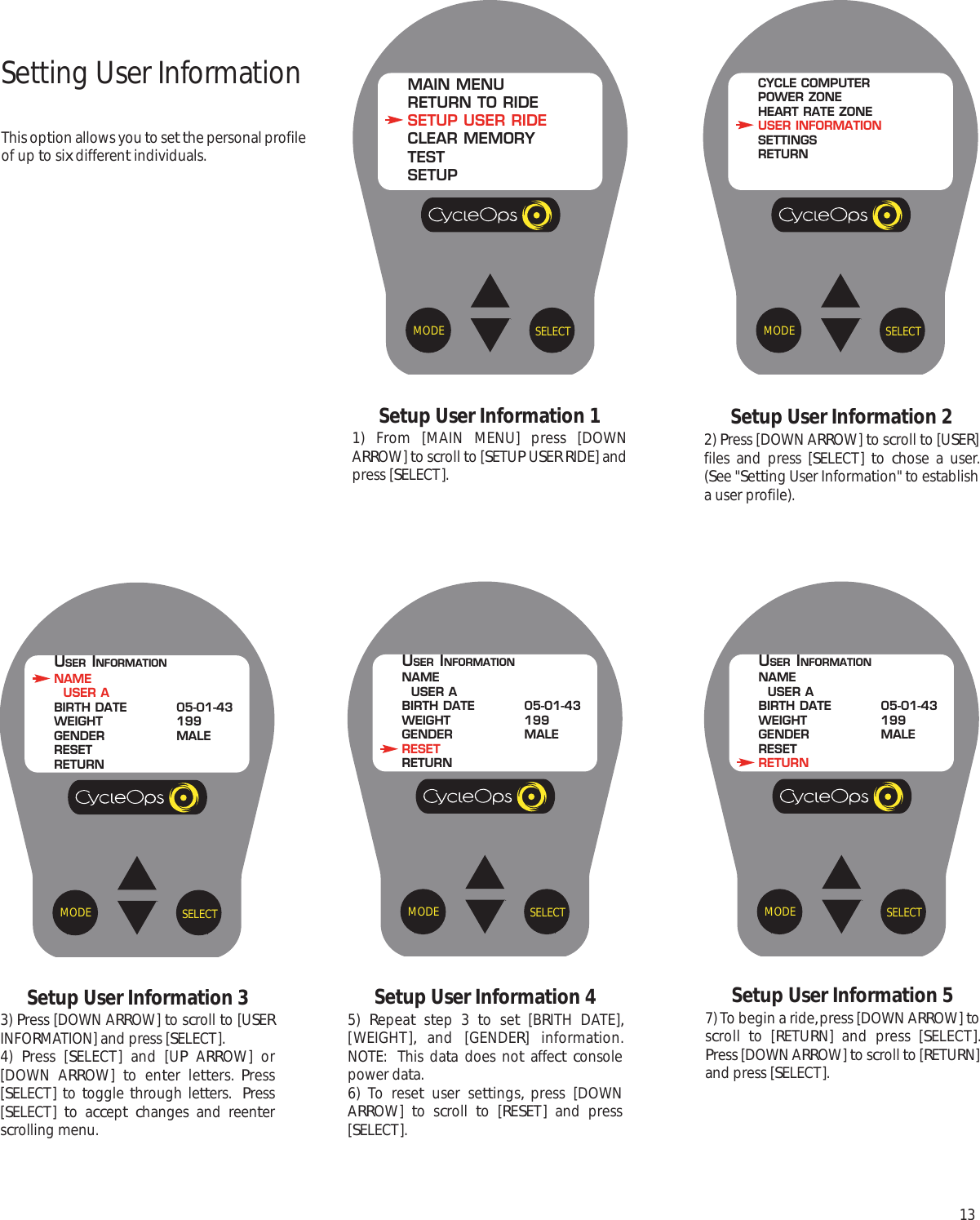 Setting User Information

This option allows you to set the personal profile of up to six different individuals.

MAIN MENU
RETURN TO RIDE
SETUP USER RIDE
CLEAR MEMORY
TEST
SETUP

CycleOps

MODE SELECT

Setup User Information 1

1) From [MAIN MENU] press [DOWN ARROW] to scroll to [SETUP USER RIDE] and press [SELECT].

CYCLE COMPUTER
POWER ZONE
HEART RATE ZONE
USER INFORMATION
SETTINGS
RETURN

CycleOps

MODE SELECT

Setup User Information 2

2) Press [DOWN ARROW] to scroll to [USER] files and press [SELECT] to chose a user. (See "Setting User Information" to establish a user profile).

USER INFORMATION
NAME
USER A
BIRTH DATE 05-01-43
WEIGHT 199
GENDER MALE
RESET
RETURN

CycleOps

MODE SELECT

Setup User Information 3

3) Press [DOWN ARROW] to scroll to [USER INFORMATION] and press [SELECT].
4) Press [SELECT] and [UP ARROW] or [DOWN ARROW] to enter letters. Press [SELECT] to toggle through letters. Press [SELECT] to accept changes and reenter scrolling menu.

USER INFORMATION
NAME
USER A
BIRTH DATE 05-01-43
WEIGHT 199
GENDER MALE
RESET
RETURN

CycleOps

MODE SELECT

Setup User Information 4

5) Repeat step 3 to set [BRITH DATE], [WEIGHT], and [GENDER] information. NOTE: This data does not affect console power data.
6) To reset user settings, press [DOWN ARROW] to scroll to [RESET] and press [SELECT].

USER INFORMATION
NAME
USER A
BIRTH DATE 05-01-43
WEIGHT 199
GENDER MALE
RESET
RETURN

CycleOps

MODE SELECT

Setup User Information 5

7) To begin a ride, press [DOWN ARROW] to scroll to [RETURN] and press [SELECT]. Press [DOWN ARROW] to scroll to [RETURN] and press [SELECT].

13