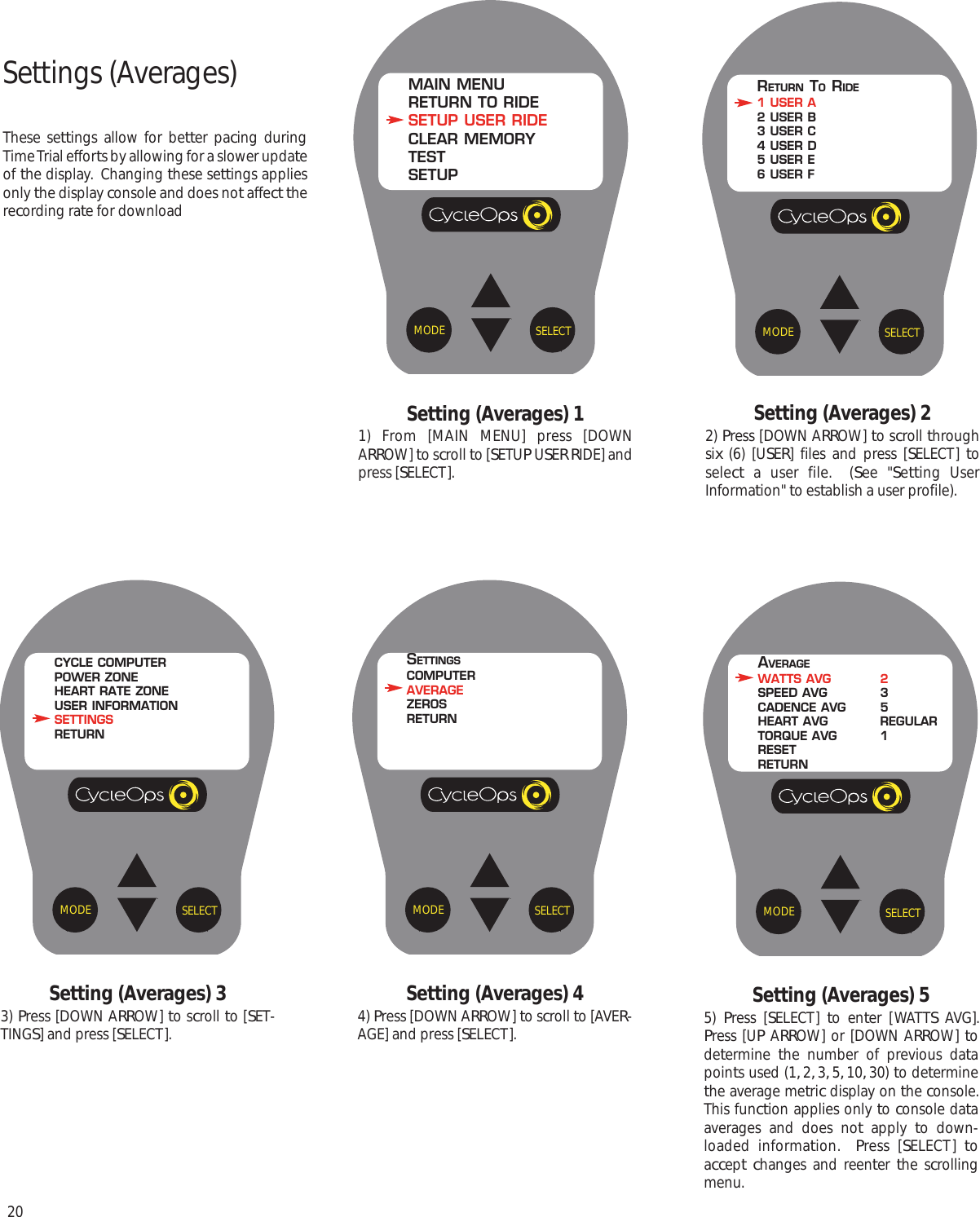 Settings (Averages)

These settings allow for better pacing during Time Trial efforts by allowing for a slower update of the display. Changing these settings applies only the display console and does not affect the recording rate for download

MAIN MENU
RETURN TO RIDE
SETUP USER RIDE
CLEAR MEMORY
TEST
SETUP

CycleOps

MODE
SELECT

Setting (Averages) 1

1) From [MAIN MENU] press [DOWN ARROW] to scroll to [SETUP USER RIDE] and press [SELECT].

RETURN TO RIDE
1 USER A
2 USER B
3 USER C
4 USER D
5 USER E
6 USER F

CycleOps

MODE
SELECT

Setting (Averages) 2

2) Press [DOWN ARROW] to scroll through six (6) [USER] files and press [SELECT] to select a user file. (See "Setting User Information" to establish a user profile).

CYCLE COMPUTER
POWER ZONE
HEART RATE ZONE
USER INFORMATION
SETTINGS
RETURN

CycleOps

MODE
SELECT

Setting (Averages) 3

3) Press [DOWN ARROW] to scroll to [SETTINGS] and press [SELECT].

SETTINGS
COMPUTER
AVERAGE
ZEROS
RETURN

CycleOps

MODE
SELECT

Setting (Averages) 4

4) Press [DOWN ARROW] to scroll to [AVERAGE] and press [SELECT].

AVERAGE
| WATTS AVG | 2 |
|---|---|
| SPEED AVG | 3 |
| CADENCE AVG | 5 |
| HEART AVG | REGULAR |
| TORQUE AVG | 1 |
| RESET | |
| RETURN | |

CycleOps

MODE
SELECT

Setting (Averages) 5

5) Press [SELECT] to enter [WATTS AVG]. Press [UP ARROW] or [DOWN ARROW] to determine the number of previous data points used (1, 2, 3, 5, 10, 30) to determine the average metric display on the console. This function applies only to console data averages and does not apply to downloaded information. Press [SELECT] to accept changes and reenter the scrolling menu.

20