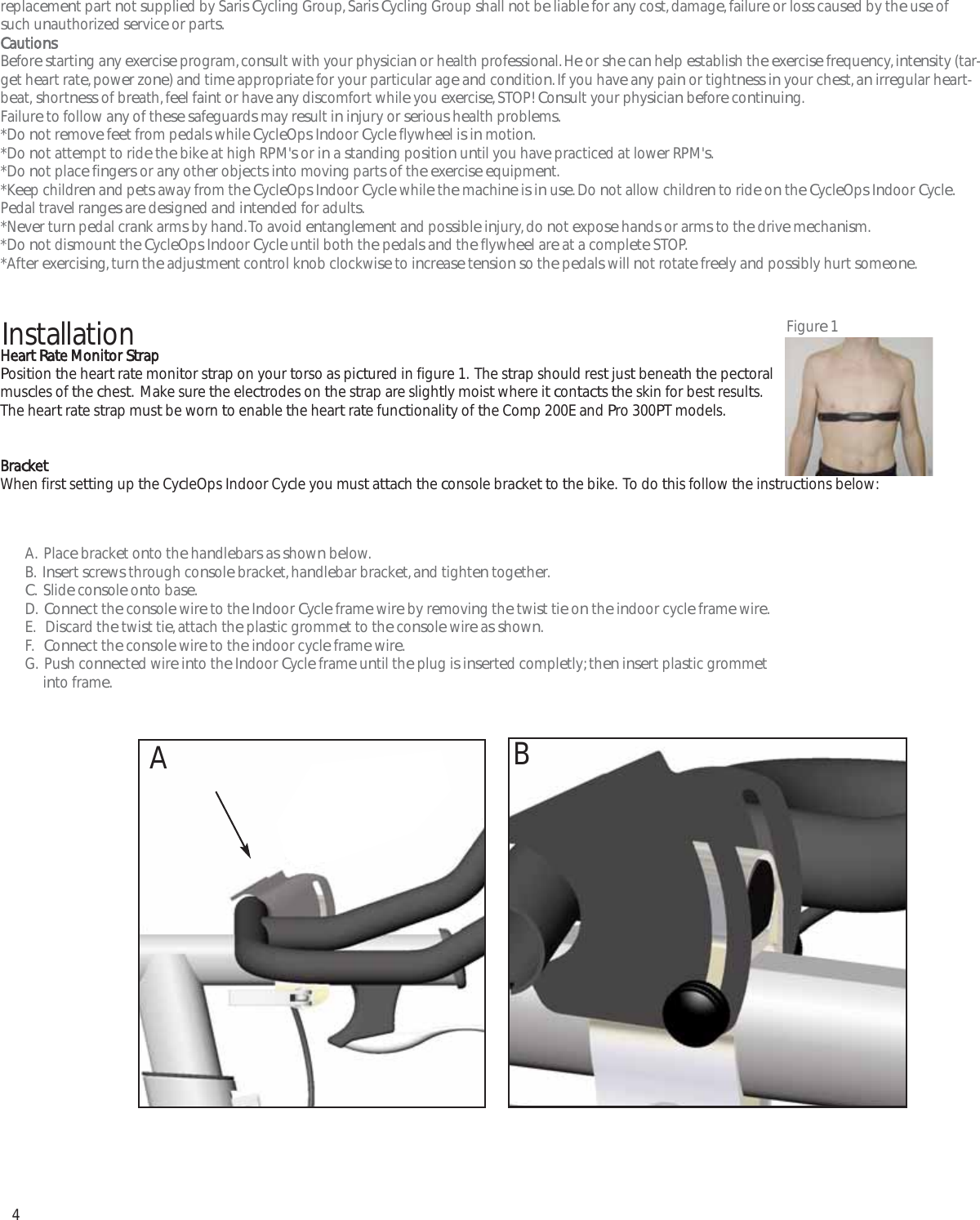 replacement part not supplied by Saris Cycling Group, Saris Cycling Group shall not be liable for any cost, damage, failure or loss caused by the use of such unauthorized service or parts.

Cautions
Before starting any exercise program, consult with your physician or health professional. He or she can help establish the exercise frequency, intensity (target heart rate, power zone) and time appropriate for your particular age and condition. If you have any pain or tightness in your chest, an irregular heartbeat, shortness of breath, feel faint or have any discomfort while you exercise, STOP! Consult your physician before continuing.
Failure to follow any of these safeguards may result in injury or serious health problems.
*Do not remove feet from pedals while CycleOps Indoor Cycle flywheel is in motion.
*Do not attempt to ride the bike at high RPM's or in a standing position until you have practiced at lower RPM's.
*Do not place fingers or any other objects into moving parts of the exercise equipment.
*Keep children and pets away from the CycleOps Indoor Cycle while the machine is in use. Do not allow children to ride on the CycleOps Indoor Cycle. Pedal travel ranges are designed and intended for adults.
*Never turn pedal crank arms by hand. To avoid entanglement and possible injury, do not expose hands or arms to the drive mechanism.
*Do not dismount the CycleOps Indoor Cycle until both the pedals and the flywheel are at a complete STOP.
*After exercising, turn the adjustment control knob clockwise to increase tension so the pedals will not rotate freely and possibly hurt someone.

Installation
Figure 1
Heart Rate Monitor Strap
Position the heart rate monitor strap on your torso as pictured in figure 1. The strap should rest just beneath the pectoral muscles of the chest. Make sure the electrodes on the strap are slightly moist where it contacts the skin for best results. The heart rate strap must be worn to enable the heart rate functionality of the Comp 200E and Pro 300PT models.

Bracket
When first setting up the CycleOps Indoor Cycle you must attach the console bracket to the bike. To do this follow the instructions below:

A. Place bracket onto the handlebars as shown below.
B. Insert screws through console bracket, handlebar bracket, and tighten together.
C. Slide console onto base.
D. Connect the console wire to the Indoor Cycle frame wire by removing the twist tie on the indoor cycle frame wire.
E. Discard the twist tie, attach the plastic grommet to the console wire as shown.
F. Connect the console wire to the indoor cycle frame wire.
G. Push connected wire into the Indoor Cycle frame until the plug is inserted completly; then insert plastic grommet into frame.

A
B

4