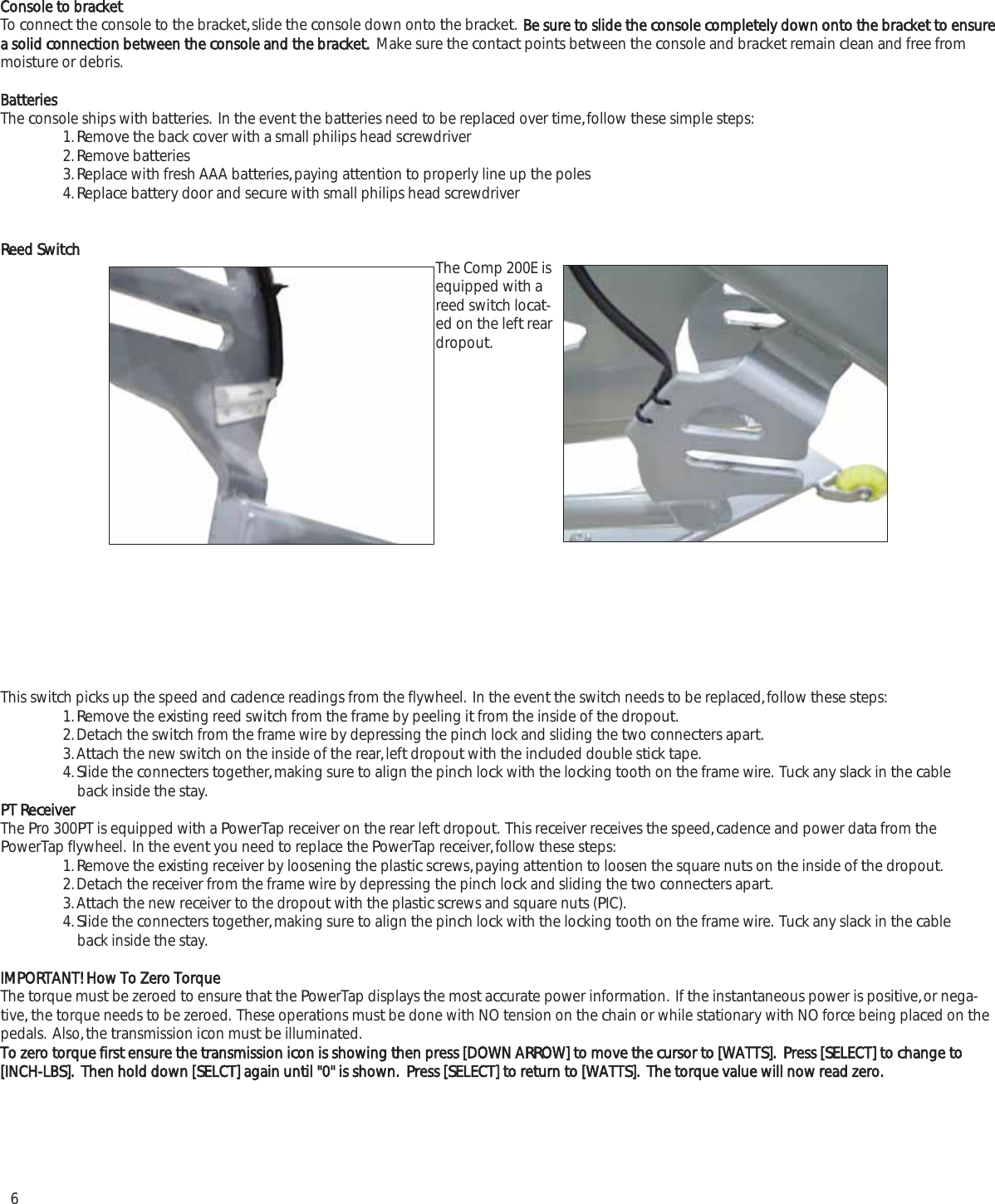 Console to bracket
To connect the console to the bracket, slide the console down onto the bracket. Be sure to slide the console completely down onto the bracket to ensure a solid connection between the console and the bracket. Make sure the contact points between the console and bracket remain clean and free from moisture or debris.

Batteries
The console ships with batteries. In the event the batteries need to be replaced over time, follow these simple steps:
1. Remove the back cover with a small philips head screwdriver
2. Remove batteries
3. Replace with fresh AAA batteries, paying attention to properly line up the poles
4. Replace battery door and secure with small philips head screwdriver

Reed Switch
The Comp 200E is equipped with a reed switch located on the left rear dropout.

This switch picks up the speed and cadence readings from the flywheel. In the event the switch needs to be replaced, follow these steps:
1. Remove the existing reed switch from the frame by peeling it from the inside of the dropout.
2. Detach the switch from the frame wire by depressing the pinch lock and sliding the two connecters apart.
3. Attach the new switch on the inside of the rear, left dropout with the included double stick tape.
4. Slide the connecters together, making sure to align the pinch lock with the locking tooth on the frame wire. Tuck any slack in the cable back inside the stay.
PT Receiver
The Pro 300PT is equipped with a PowerTap receiver on the rear left dropout. This receiver receives the speed, cadence and power data from the PowerTap flywheel. In the event you need to replace the PowerTap receiver, follow these steps:
1. Remove the existing receiver by loosening the plastic screws, paying attention to loosen the square nuts on the inside of the dropout.
2. Detach the receiver from the frame wire by depressing the pinch lock and sliding the two connecters apart.
3. Attach the new receiver to the dropout with the plastic screws and square nuts (PIC).
4. Slide the connecters together, making sure to align the pinch lock with the locking tooth on the frame wire. Tuck any slack in the cable back inside the stay.

IMPORTANT! How To Zero Torque
The torque must be zeroed to ensure that the PowerTap displays the most accurate power information. If the instantaneous power is positive, or negative, the torque needs to be zeroed. These operations must be done with NO tension on the chain or while stationary with NO force being placed on the pedals. Also, the transmission icon must be illuminated.
To zero torque first ensure the transmission icon is showing then press [DOWN ARROW] to move the cursor to [WATTS]. Press [SELECT] to change to [INCH-LBS]. Then hold down [SELCT] again until "0" is shown. Press [SELECT] to return to [WATTS]. The torque value will now read zero.

6