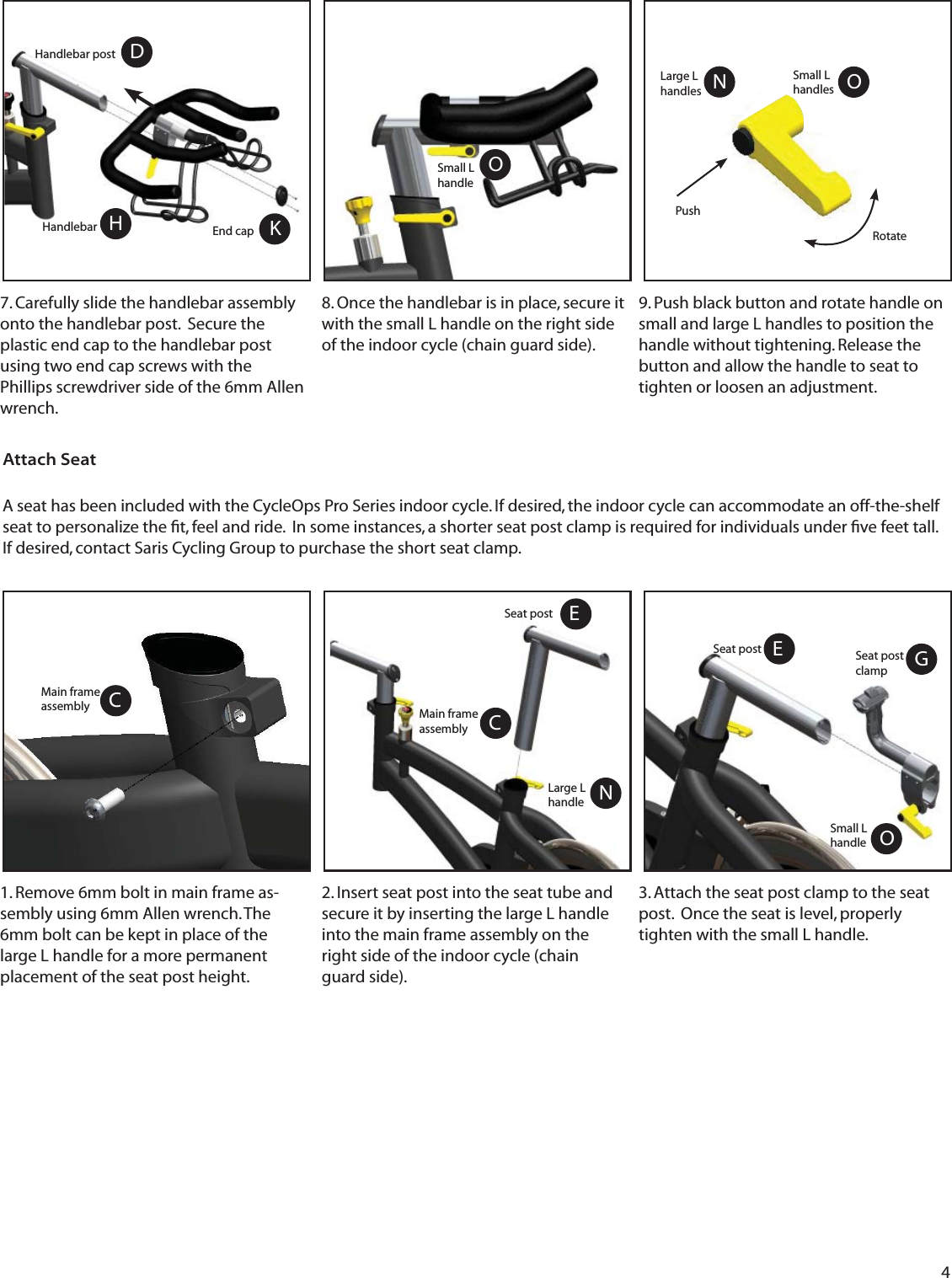 Handlebar post D

Handlebar H

End cap K

Small L handle O

Large L handles N

Small L handles O

Push

Rotate

7. Carefully slide the handlebar assembly onto the handlebar post. Secure the plastic end cap to the handlebar post using two end cap screws with the Phillips screwdriver side of the 6mm Allen wrench.

8. Once the handlebar is in place, secure it with the small L handle on the right side of the indoor cycle (chain guard side).

9. Push black button and rotate handle on small and large L handles to position the handle without tightening. Release the button and allow the handle to seat to tighten or loosen an adjustment.

Attach Seat

A seat has been included with the CycleOps Pro Series indoor cycle. If desired, the indoor cycle can accommodate an off-the-shelf seat to personalize the fit, feel and ride. In some instances, a shorter seat post clamp is required for individuals under five feet tall. If desired, contact Saris Cycling Group to purchase the short seat clamp.

Main frame assembly C

Seat post E

Main frame assembly C

Large L handle N

Seat post E

Seat post clamp G

Small L handle O

1. Remove 6mm bolt in main frame assembly using 6mm Allen wrench. The 6mm bolt can be kept in place of the large L handle for a more permanent placement of the seat post height.

2. Insert seat post into the seat tube and secure it by inserting the large L handle into the main frame assembly on the right side of the indoor cycle (chain guard side).

3. Attach the seat post clamp to the seat post. Once the seat is level, properly tighten with the small L handle.

4