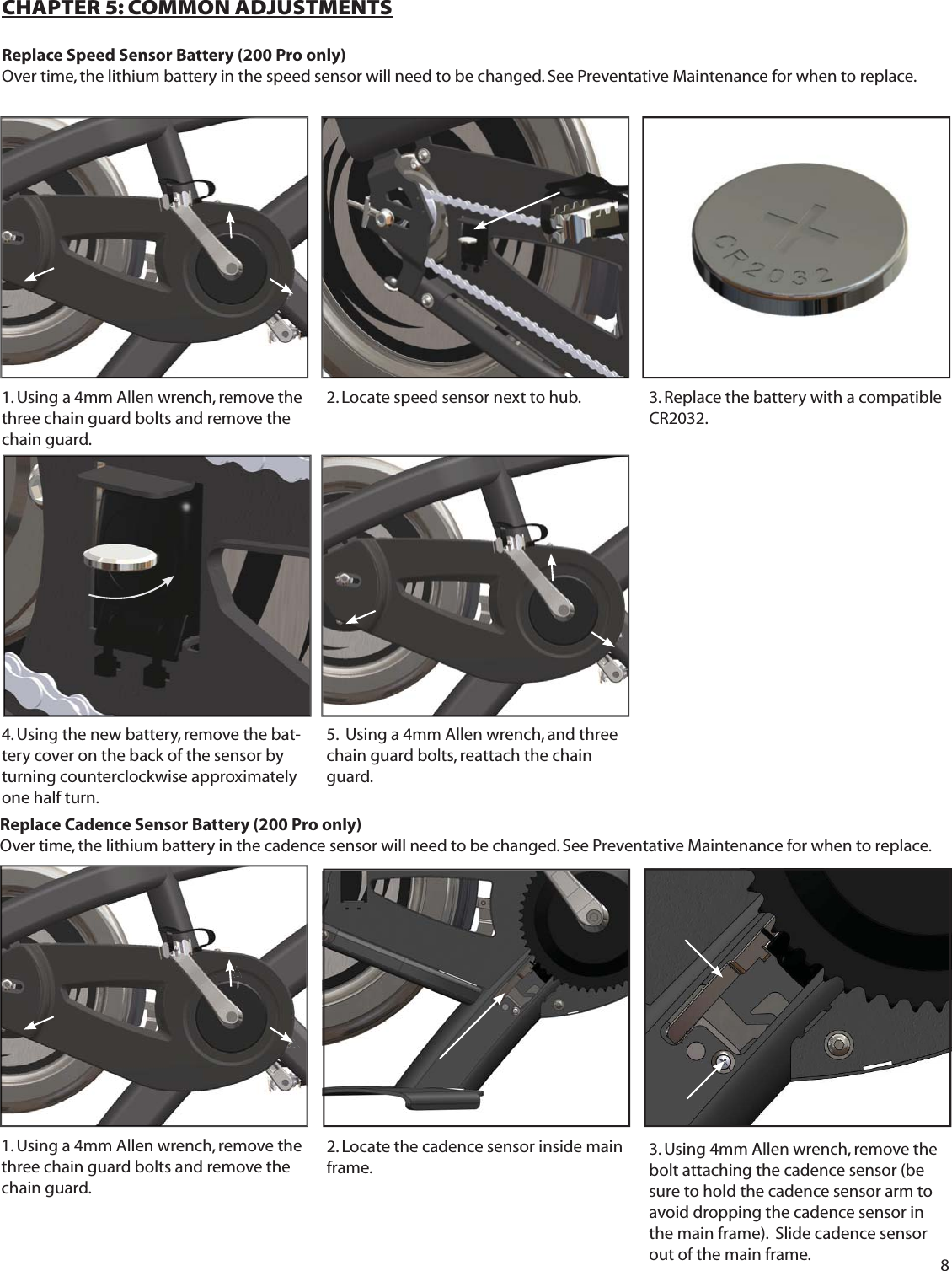 CHAPTER 5: COMMON ADJUSTMENTS

Replace Speed Sensor Battery (200 Pro only)
Over time, the lithium battery in the speed sensor will need to be changed. See Preventative Maintenance for when to replace.

CR2032

1. Using a 4mm Allen wrench, remove the three chain guard bolts and remove the chain guard.

2. Locate speed sensor next to hub.

3. Replace the battery with a compatible CR2032.

4. Using the new battery, remove the battery cover on the back of the sensor by turning counterclockwise approximately one half turn.

5. Using a 4mm Allen wrench, and three chain guard bolts, reattach the chain guard.

Replace Cadence Sensor Battery (200 Pro only)
Over time, the lithium battery in the cadence sensor will need to be changed. See Preventative Maintenance for when to replace.

1. Using a 4mm Allen wrench, remove the three chain guard bolts and remove the chain guard.

2. Locate the cadence sensor inside main frame.

3. Using 4mm Allen wrench, remove the bolt attaching the cadence sensor (be sure to hold the cadence sensor arm to avoid dropping the cadence sensor in the main frame). Slide cadence sensor out of the main frame.

8