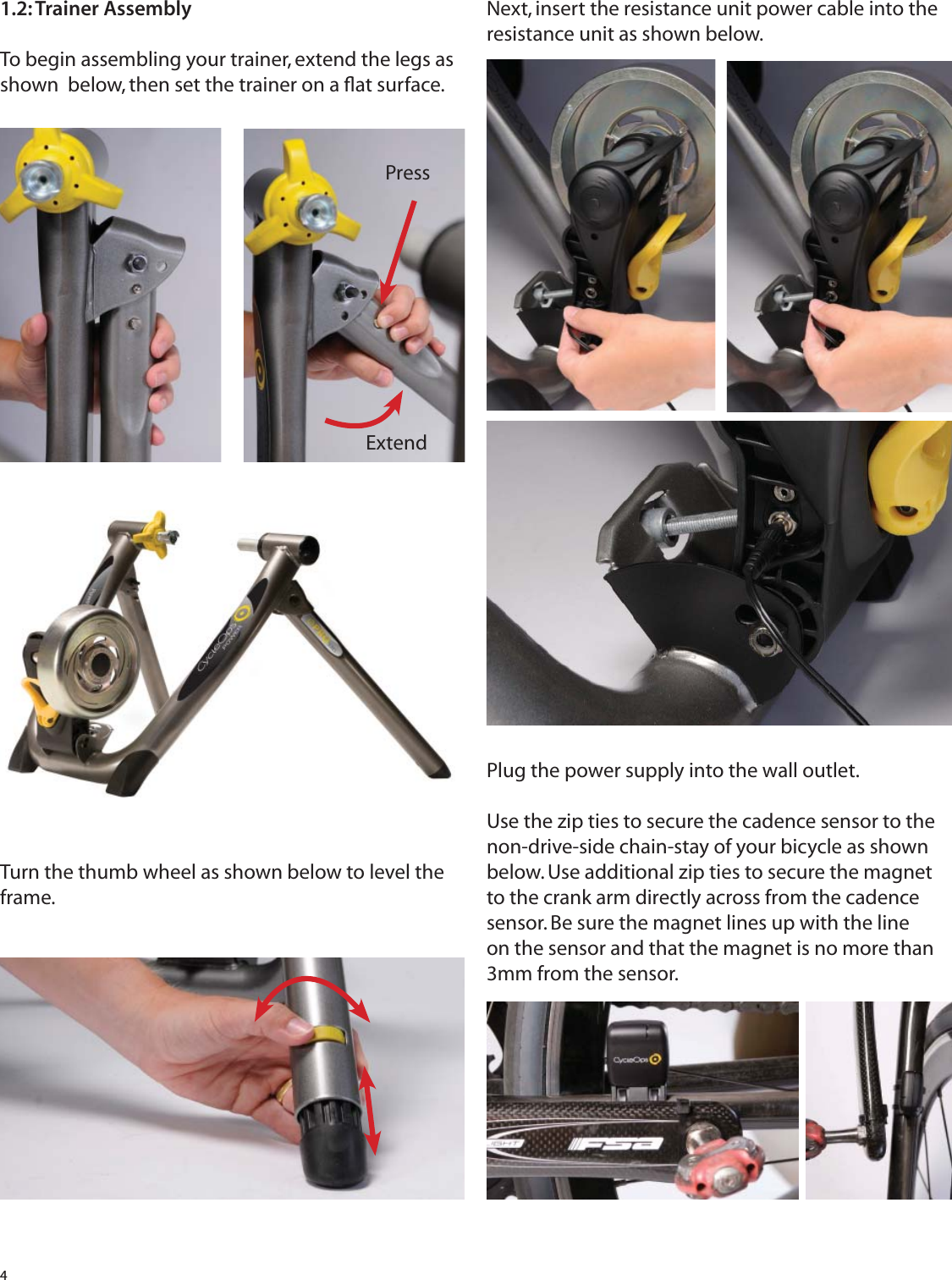 1.2: Trainer Assembly

To begin assembling your trainer, extend the legs as shown below, then set the trainer on a flat surface.

Press

Extend

CycleOps

Turn the thumb wheel as shown below to level the frame.

Next, insert the resistance unit power cable into the resistance unit as shown below.

Plug the power supply into the wall outlet.

Use the zip ties to secure the cadence sensor to the non-drive-side chain-stay of your bicycle as shown below. Use additional zip ties to secure the magnet to the crank arm directly across from the cadence sensor. Be sure the magnet lines up with the line on the sensor and that the magnet is no more than 3mm from the sensor.

CycleOps

FSA

4