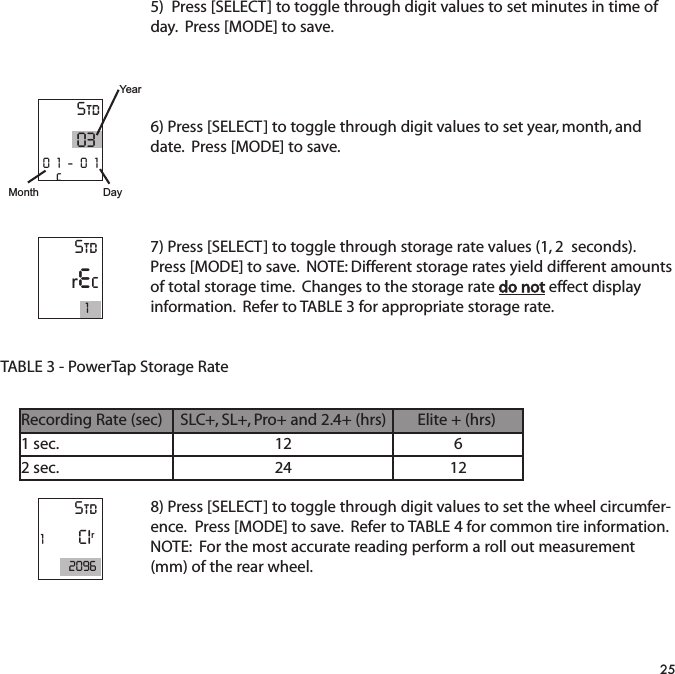 5) Press [SELECT] to toggle through digit values to set minutes in time of day. Press [MODE] to save.

Year
STD
03
01 - 01
Month
Day

6) Press [SELECT] to toggle through digit values to set year, month, and date. Press [MODE] to save.

STD
rEc
1

7) Press [SELECT] to toggle through storage rate values (1, 2 seconds). Press [MODE] to save. NOTE: Different storage rates yield different amounts of total storage time. Changes to the storage rate do not effect display information. Refer to TABLE 3 for appropriate storage rate.

TABLE 3 - PowerTap Storage Rate

| Recording Rate (sec) | SLC+, SL+, Pro+ and 2.4+ (hrs) | Elite + (hrs) |
|---|---|---|
| 1 sec. | 12 | 6 |
| 2 sec. | 24 | 12 |

STD
1 CIr
2096

8) Press [SELECT] to toggle through digit values to set the wheel circumference. Press [MODE] to save. Refer to TABLE 4 for common tire information. NOTE: For the most accurate reading perform a roll out measurement (mm) of the rear wheel.

25