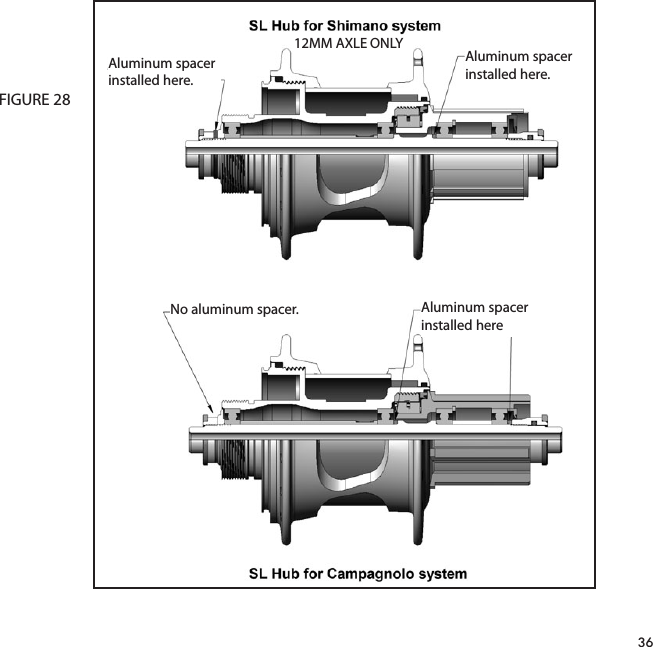 FIGURE 28

SL Hub for Shimano system
12MM AXLE ONLY

Aluminum spacer installed here.

Aluminum spacer installed here.

No aluminum spacer.

Aluminum spacer installed here

SL Hub for Campagnolo system

36