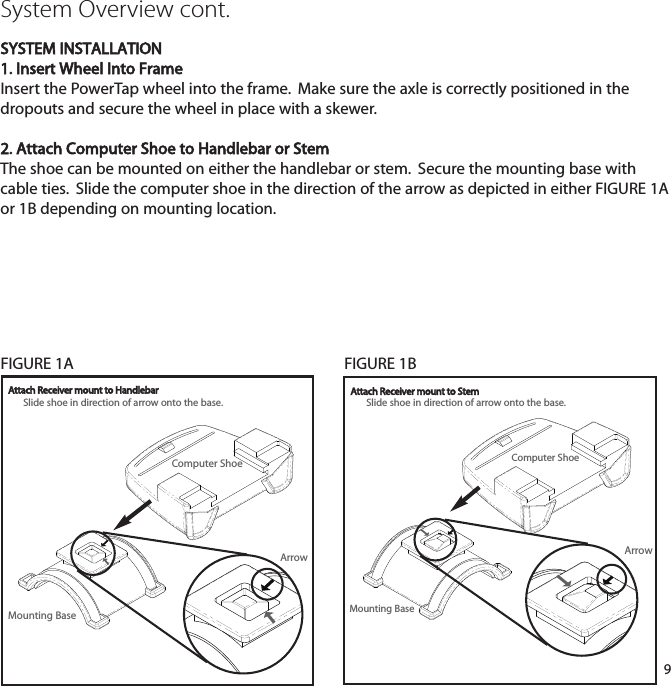 System Overview cont.

SYSTEM INSTALLATION

1. Insert Wheel Into Frame

Insert the PowerTap wheel into the frame. Make sure the axle is correctly positioned in the dropouts and secure the wheel in place with a skewer.

2. Attach Computer Shoe to Handlebar or Stem

The shoe can be mounted on either the handlebar or stem. Secure the mounting base with cable ties. Slide the computer shoe in the direction of the arrow as depicted in either FIGURE 1A or 1B depending on mounting location.

FIGURE 1A

Attach Receiver mount to Handlebar

Slide shoe in direction of arrow onto the base.

Computer Shoe

Arrow

Mounting Base

FIGURE 1B

Attach Receiver mount to Stem

Slide shoe in direction of arrow onto the base.

Computer Shoe

Arrow

Mounting Base

9