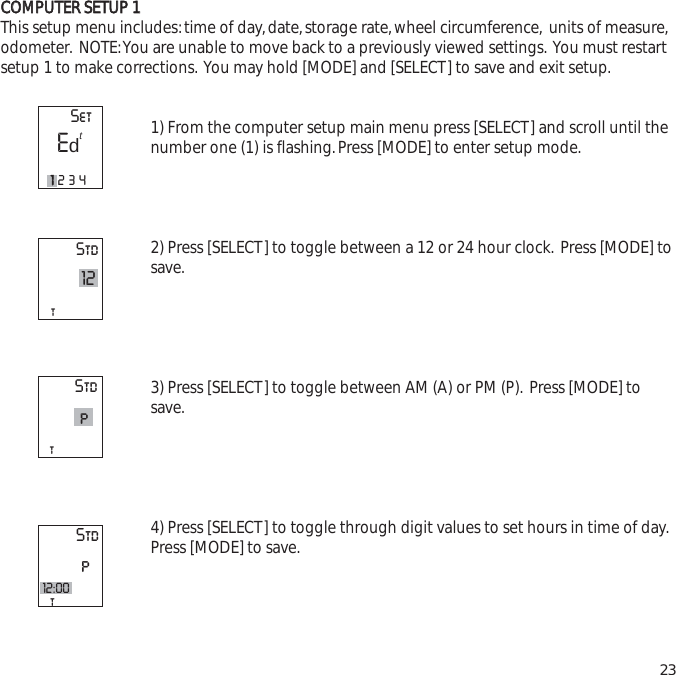 COMPUTER SETUP 1
This setup menu includes: time of day, date, storage rate, wheel circumference, units of measure, odometer. NOTE: You are unable to move back to a previously viewed settings. You must restart setup 1 to make corrections. You may hold [MODE] and [SELECT] to save and exit setup.

SET
Ed
1 2 3 4

1) From the computer setup main menu press [SELECT] and scroll until the number one (1) is flashing. Press [MODE] to enter setup mode.

STD
12
T

2) Press [SELECT] to toggle between a 12 or 24 hour clock. Press [MODE] to save.

STD
P
T

3) Press [SELECT] to toggle between AM (A) or PM (P). Press [MODE] to save.

STD
P
12:00
T

4) Press [SELECT] to toggle through digit values to set hours in time of day. Press [MODE] to save.

23