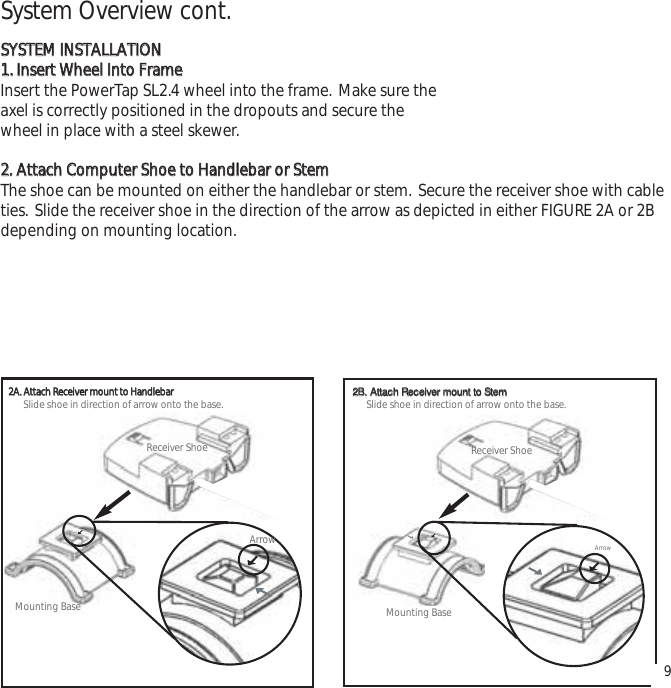 System Overview cont.

SYSTEM INSTALLATION

1. Insert Wheel Into Frame

Insert the PowerTap SL2.4 wheel into the frame. Make sure the axel is correctly positioned in the dropouts and secure the wheel in place with a steel skewer.

2. Attach Computer Shoe to Handlebar or Stem

The shoe can be mounted on either the handlebar or stem. Secure the receiver shoe with cable ties. Slide the receiver shoe in the direction of the arrow as depicted in either FIGURE 2A or 2B depending on mounting location.

2A. Attach Receiver mount to Handlebar
Slide shoe in direction of arrow onto the base.

Receiver Shoe

Arrow

Mounting Base

2B. Attach Receiver mount to Stem
Slide shoe in direction of arrow onto the base.

Receiver Shoe

Arrow

Mounting Base

9