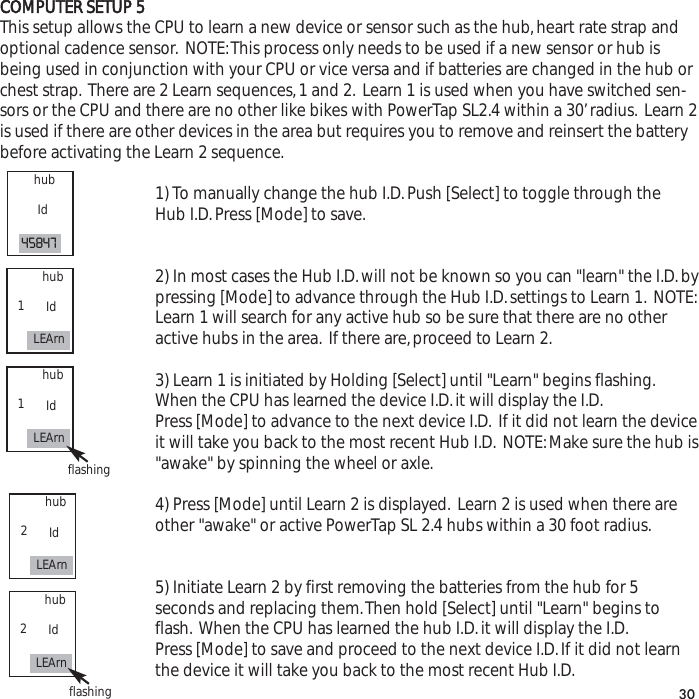 COMPUTER SETUP 5
This setup allows the CPU to learn a new device or sensor such as the hub, heart rate strap and optional cadence sensor. NOTE: This process only needs to be used if a new sensor or hub is being used in conjunction with your CPU or vice versa and if batteries are changed in the hub or chest strap. There are 2 Learn sequences, 1 and 2. Learn 1 is used when you have switched sensors or the CPU and there are no other like bikes with PowerTap SL2.4 within a 30' radius. Learn 2 is used if there are other devices in the area but requires you to remove and reinsert the battery before activating the Learn 2 sequence.

hub
Id
45847

1) To manually change the hub I.D. Push [Select] to toggle through the Hub I.D. Press [Mode] to save.

hub
1 Id
LEArn

2) In most cases the Hub I.D. will not be known so you can "learn" the I.D. by pressing [Mode] to advance through the Hub I.D. settings to Learn 1. NOTE: Learn 1 will search for any active hub so be sure that there are no other active hubs in the area. If there are, proceed to Learn 2.

hub
1 Id
LEArn
flashing

3) Learn 1 is initiated by Holding [Select] until "Learn" begins flashing. When the CPU has learned the device I.D. it will display the I.D.
Press [Mode] to advance to the next device I.D. If it did not learn the device it will take you back to the most recent Hub I.D. NOTE: Make sure the hub is "awake" by spinning the wheel or axle.

hub
2 Id
LEArn

4) Press [Mode] until Learn 2 is displayed. Learn 2 is used when there are other "awake" or active PowerTap SL 2.4 hubs within a 30 foot radius.

hub
2 Id
LEArn
flashing

5) Initiate Learn 2 by first removing the batteries from the hub for 5 seconds and replacing them. Then hold [Select] until "Learn" begins to flash. When the CPU has learned the hub I.D. it will display the I.D.
Press [Mode] to save and proceed to the next device I.D. If it did not learn the device it will take you back to the most recent Hub I.D.

30