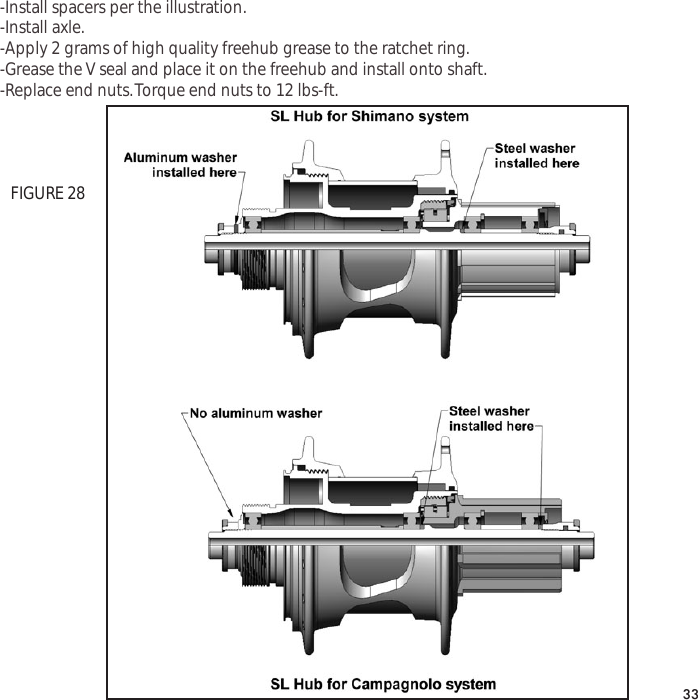 -Install spacers per the illustration.
-Install axle.
-Apply 2 grams of high quality freehub grease to the ratchet ring.
-Grease the V seal and place it on the freehub and install onto shaft.
-Replace end nuts. Torque end nuts to 12 lbs-ft.

FIGURE 28

SL Hub for Shimano system

Aluminum washer installed here

Steel washer installed here

No aluminum washer

Steel washer installed here

SL Hub for Campagnolo system

33