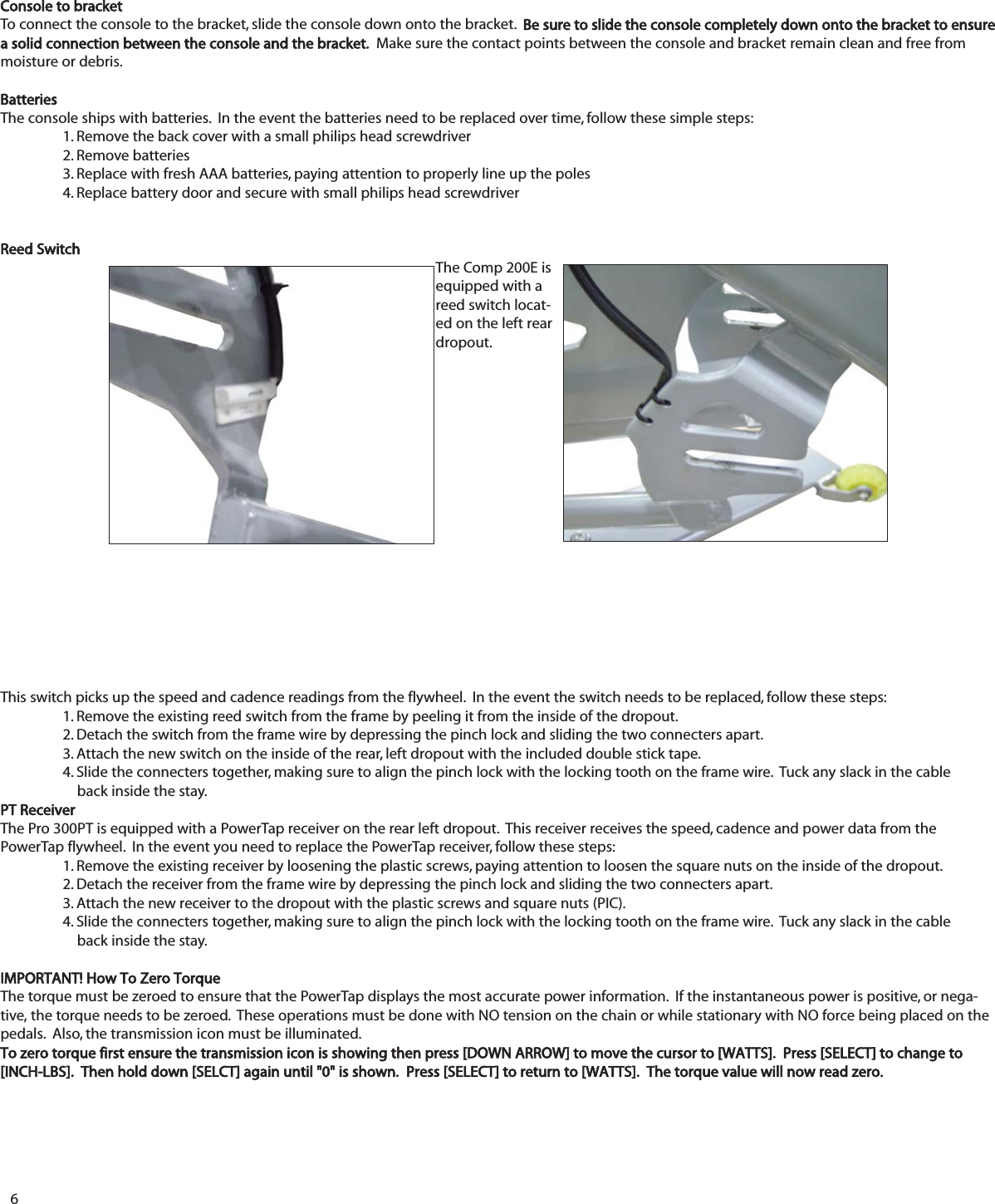 Console to bracket
To connect the console to the bracket, slide the console down onto the bracket. Be sure to slide the console completely down onto the bracket to ensure a solid connection between the console and the bracket. Make sure the contact points between the console and bracket remain clean and free from moisture or debris.

Batteries
The console ships with batteries. In the event the batteries need to be replaced over time, follow these simple steps:
1. Remove the back cover with a small philips head screwdriver
2. Remove batteries
3. Replace with fresh AAA batteries, paying attention to properly line up the poles
4. Replace battery door and secure with small philips head screwdriver

Reed Switch
The Comp 200E is equipped with a reed switch located on the left rear dropout.

This switch picks up the speed and cadence readings from the flywheel. In the event the switch needs to be replaced, follow these steps:
1. Remove the existing reed switch from the frame by peeling it from the inside of the dropout.
2. Detach the switch from the frame wire by depressing the pinch lock and sliding the two connecters apart.
3. Attach the new switch on the inside of the rear, left dropout with the included double stick tape.
4. Slide the connecters together, making sure to align the pinch lock with the locking tooth on the frame wire. Tuck any slack in the cable back inside the stay.
PT Receiver
The Pro 300PT is equipped with a PowerTap receiver on the rear left dropout. This receiver receives the speed, cadence and power data from the PowerTap flywheel. In the event you need to replace the PowerTap receiver, follow these steps:
1. Remove the existing receiver by loosening the plastic screws, paying attention to loosen the square nuts on the inside of the dropout.
2. Detach the receiver from the frame wire by depressing the pinch lock and sliding the two connecters apart.
3. Attach the new receiver to the dropout with the plastic screws and square nuts (PIC).
4. Slide the connecters together, making sure to align the pinch lock with the locking tooth on the frame wire. Tuck any slack in the cable back inside the stay.

IMPORTANT! How To Zero Torque
The torque must be zeroed to ensure that the PowerTap displays the most accurate power information. If the instantaneous power is positive, or negative, the torque needs to be zeroed. These operations must be done with NO tension on the chain or while stationary with NO force being placed on the pedals. Also, the transmission icon must be illuminated.
To zero torque first ensure the transmission icon is showing then press [DOWN ARROW] to move the cursor to [WATTS]. Press [SELECT] to change to [INCH-LBS]. Then hold down [SELCT] again until "0" is shown. Press [SELECT] to return to [WATTS]. The torque value will now read zero.

6