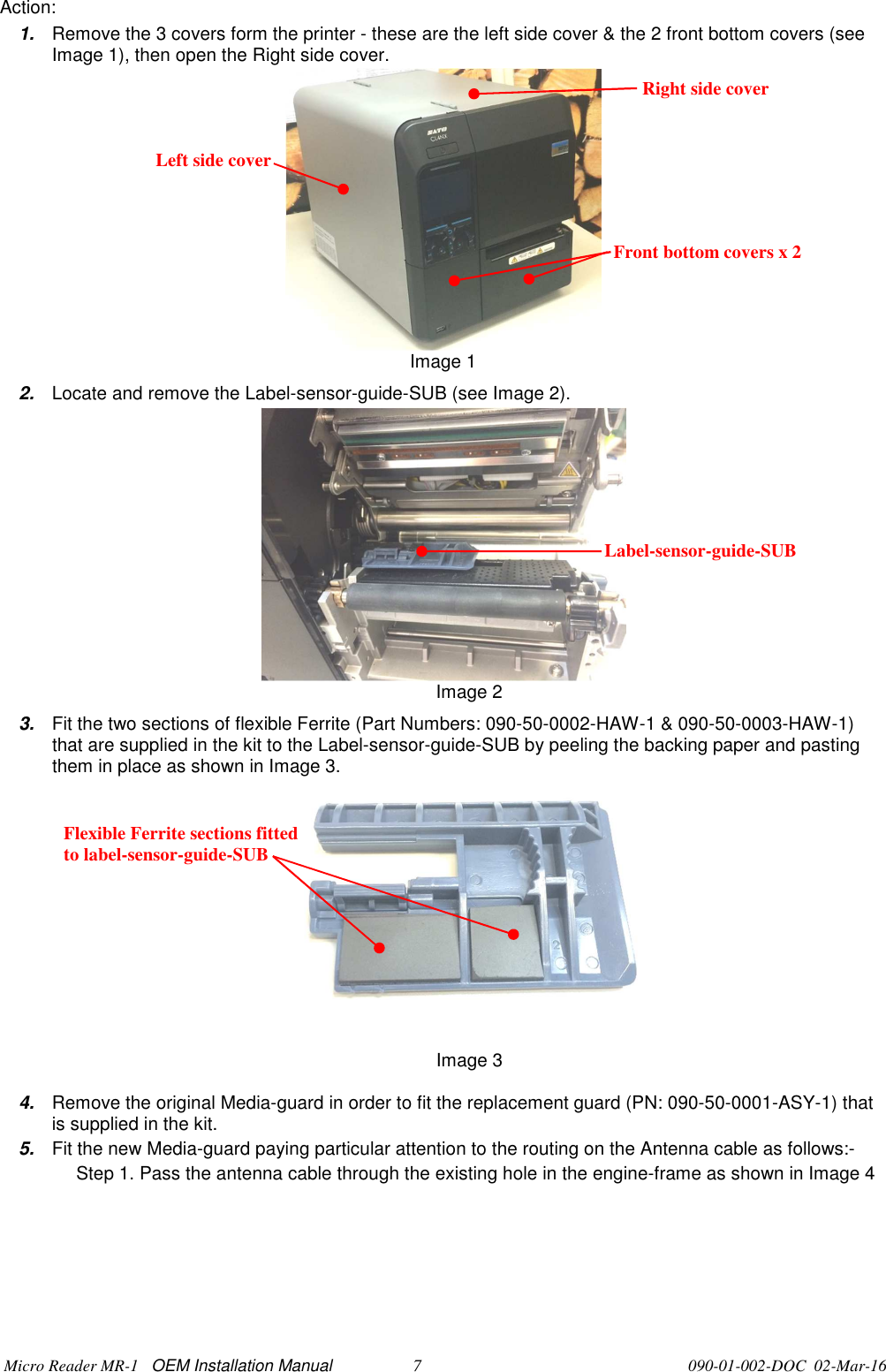 Action:

1. Remove the 3 covers form the printer - these are the left side cover & the 2 front bottom covers (see Image 1), then open the Right side cover.

Right side cover

Left side cover

SATO
CL4NX

Front bottom covers x 2

Image 1

2. Locate and remove the Label-sensor-guide-SUB (see Image 2).

Label-sensor-guide-SUB

Image 2

3. Fit the two sections of flexible Ferrite (Part Numbers: 090-50-0002-HAW-1 & 090-50-0003-HAW-1) that are supplied in the kit to the Label-sensor-guide-SUB by peeling the backing paper and pasting them in place as shown in Image 3.

Flexible Ferrite sections fitted to label-sensor-guide-SUB

Image 3

4. Remove the original Media-guard in order to fit the replacement guard (PN: 090-50-0001-ASY-1) that is supplied in the kit.

5. Fit the new Media-guard paying particular attention to the routing on the Antenna cable as follows:-
Step 1. Pass the antenna cable through the existing hole in the engine-frame as shown in Image 4

Micro Reader MR-1 OEM Installation Manual 7 090-01-002-DOC 02-Mar-16