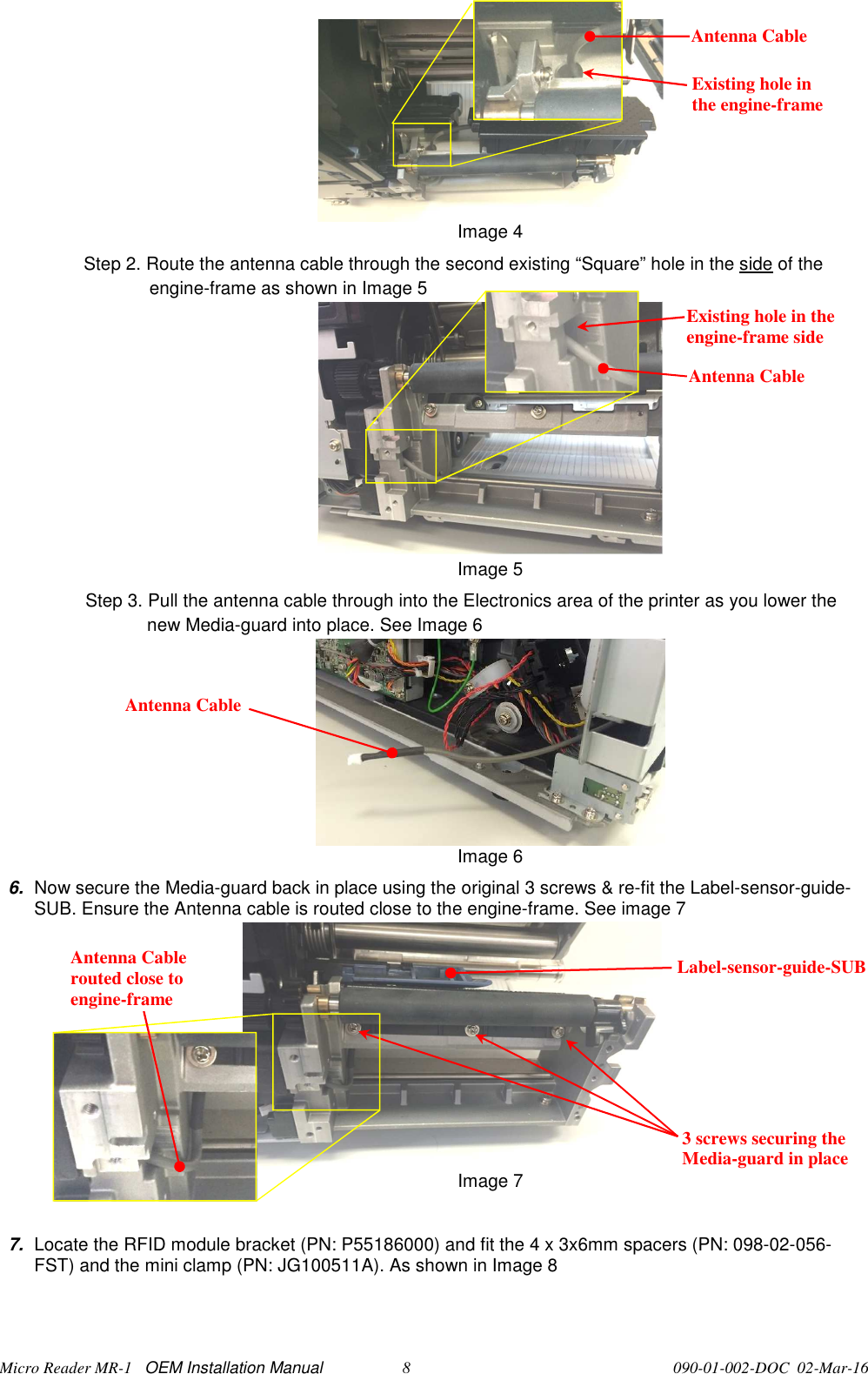 Antenna Cable

Existing hole in the engine-frame

Image 4

Step 2. Route the antenna cable through the second existing “Square” hole in the side of the engine-frame as shown in Image 5

Existing hole in the engine-frame side

Antenna Cable

Image 5

Step 3. Pull the antenna cable through into the Electronics area of the printer as you lower the new Media-guard into place. See Image 6

Antenna Cable

Image 6

6. Now secure the Media-guard back in place using the original 3 screws & re-fit the Label-sensor-guide-SUB. Ensure the Antenna cable is routed close to the engine-frame. See image 7

Antenna Cable routed close to engine-frame

Label-sensor-guide-SUB

3 screws securing the Media-guard in place

Image 7

7. Locate the RFID module bracket (PN: P55186000) and fit the 4 x 3x6mm spacers (PN: 098-02-056-FST) and the mini clamp (PN: JG100511A). As shown in Image 8

Micro Reader MR-1 OEM Installation Manual 8 090-01-002-DOC 02-Mar-16