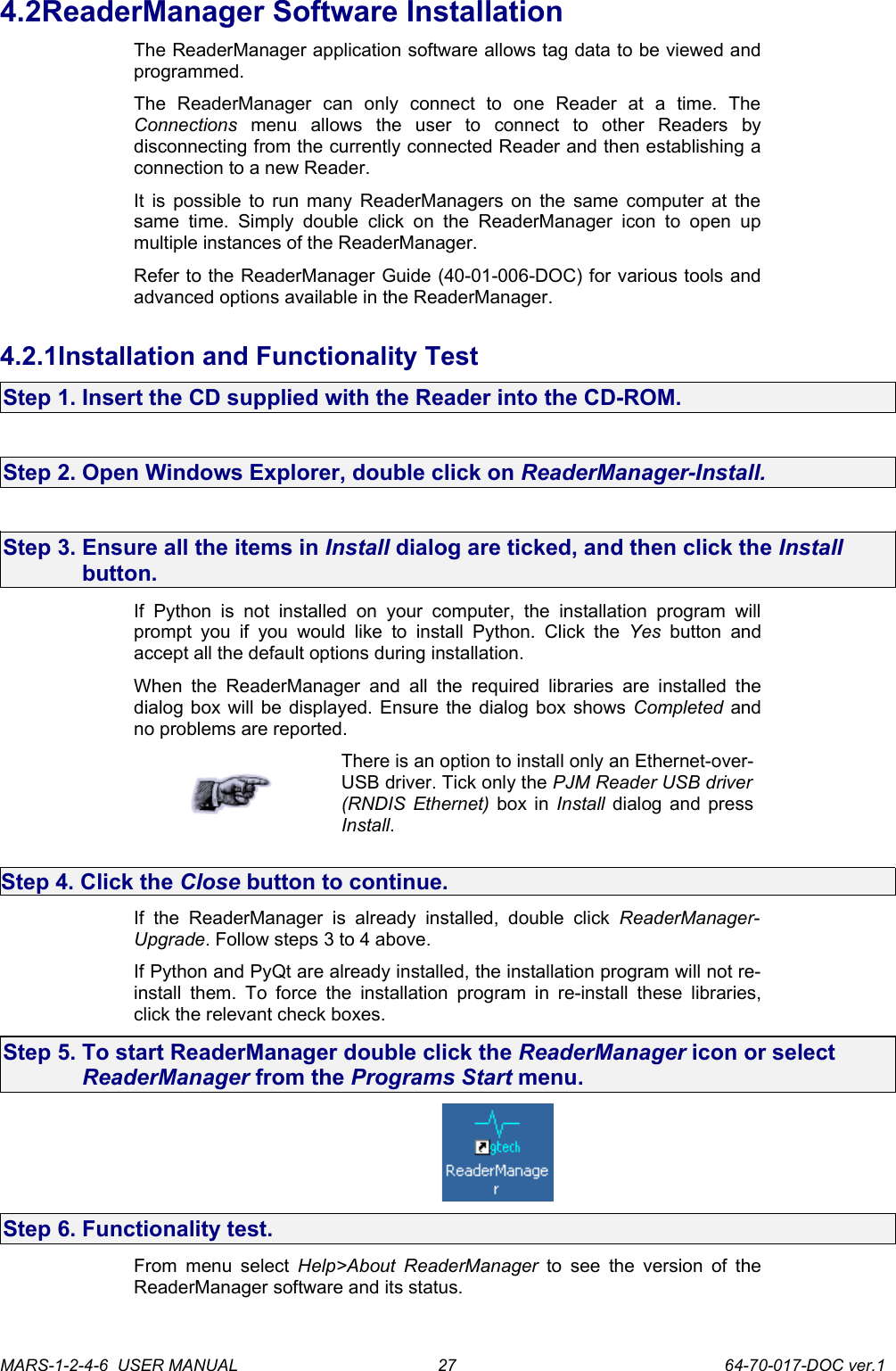 4.2ReaderManager Software Installation

The ReaderManager application software allows tag data to be viewed and programmed.

The ReaderManager can only connect to one Reader at a time. The Connections menu allows the user to connect to other Readers by disconnecting from the currently connected Reader and then establishing a connection to a new Reader.

It is possible to run many ReaderManagers on the same computer at the same time. Simply double click on the ReaderManager icon to open up multiple instances of the ReaderManager.

Refer to the ReaderManager Guide (40-01-006-DOC) for various tools and advanced options available in the ReaderManager.

4.2.1Installation and Functionality Test

Step 1. Insert the CD supplied with the Reader into the CD-ROM.

Step 2. Open Windows Explorer, double click on ReaderManager-Install.

Step 3. Ensure all the items in Install dialog are ticked, and then click the Install button.

If Python is not installed on your computer, the installation program will prompt you if you would like to install Python. Click the Yes button and accept all the default options during installation.

When the ReaderManager and all the required libraries are installed the dialog box will be displayed. Ensure the dialog box shows Completed and no problems are reported.

There is an option to install only an Ethernet-over-USB driver. Tick only the PJM Reader USB driver (RNDIS Ethernet) box in Install dialog and press Install.

Step 4. Click the Close button to continue.

If the ReaderManager is already installed, double click ReaderManager-Upgrade. Follow steps 3 to 4 above.

If Python and PyQt are already installed, the installation program will not re-install them. To force the installation program in re-install these libraries, click the relevant check boxes.

Step 5. To start ReaderManager double click the ReaderManager icon or select ReaderManager from the Programs Start menu.

gtech
ReaderManage
r

Step 6. Functionality test.

From menu select Help>About ReaderManager to see the version of the ReaderManager software and its status.

MARS-1-2-4-6 USER MANUAL 27 64-70-017-DOC ver.1