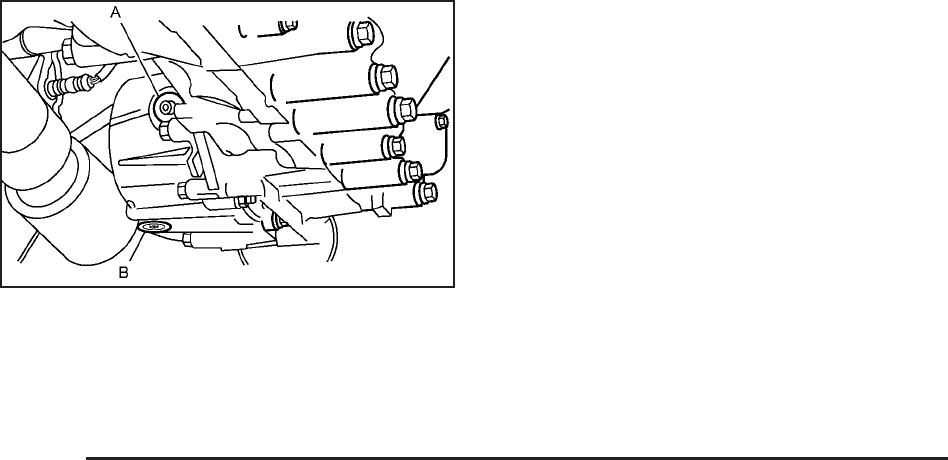 A

B