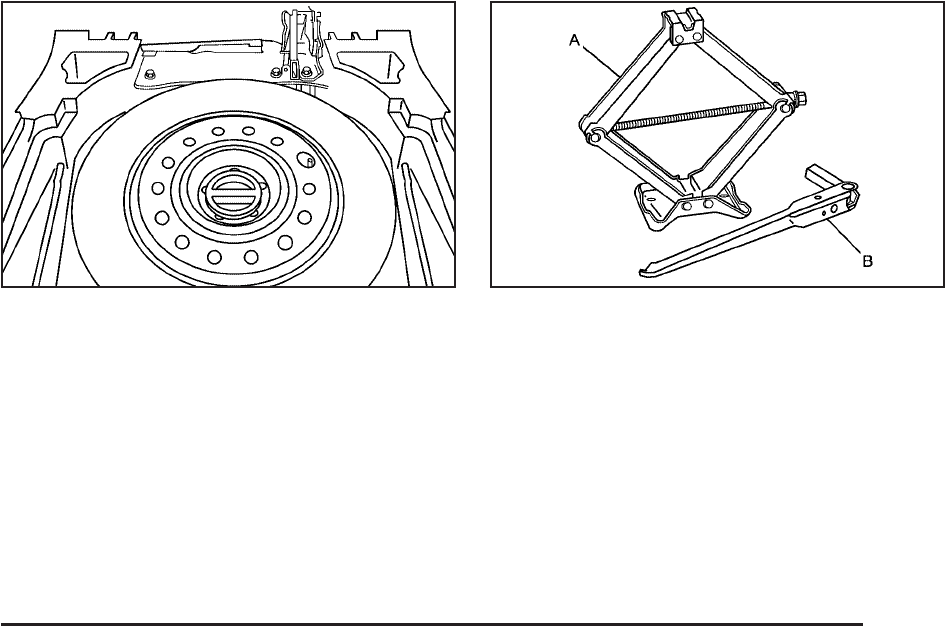 A

B