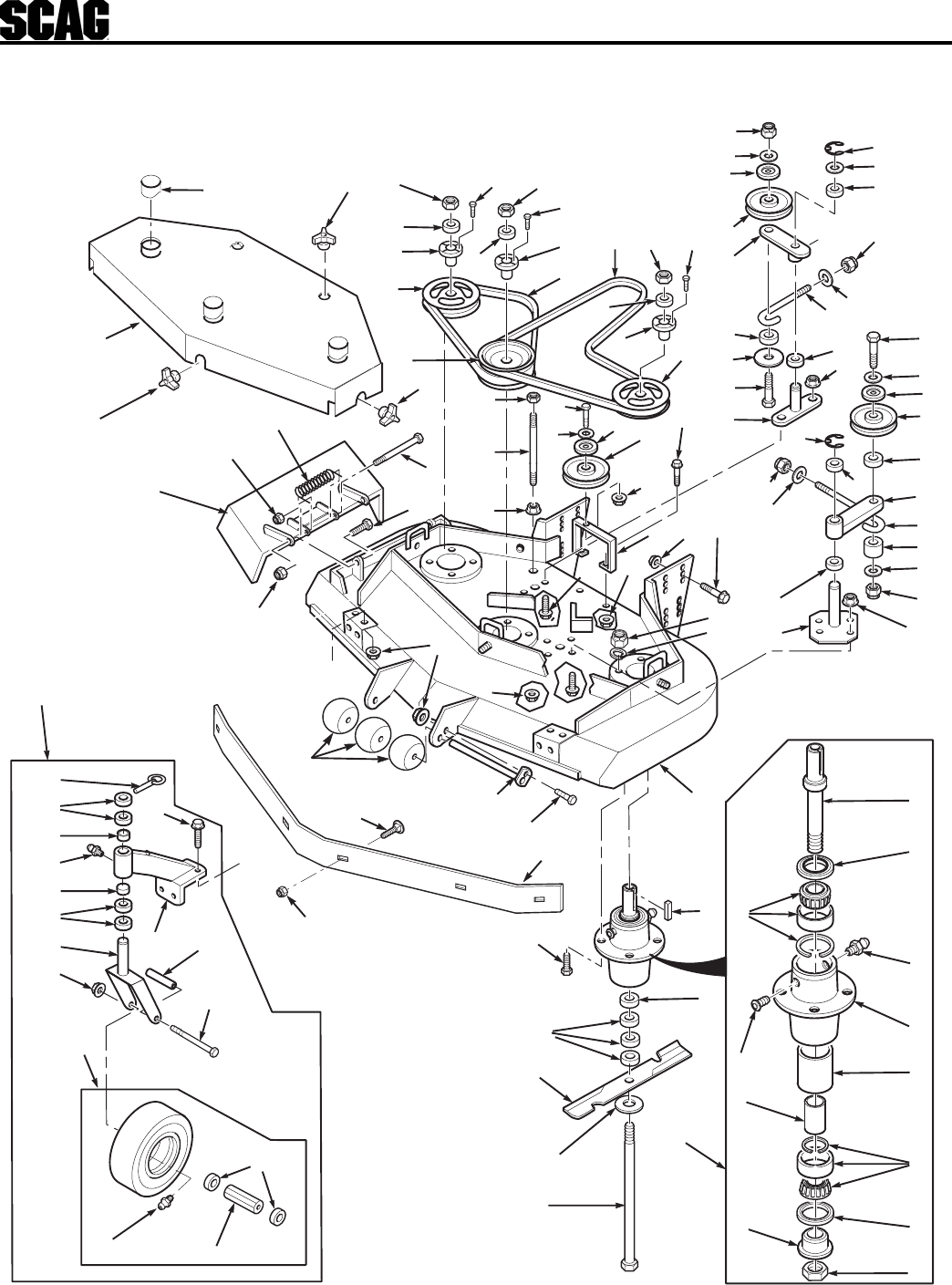 SCAG